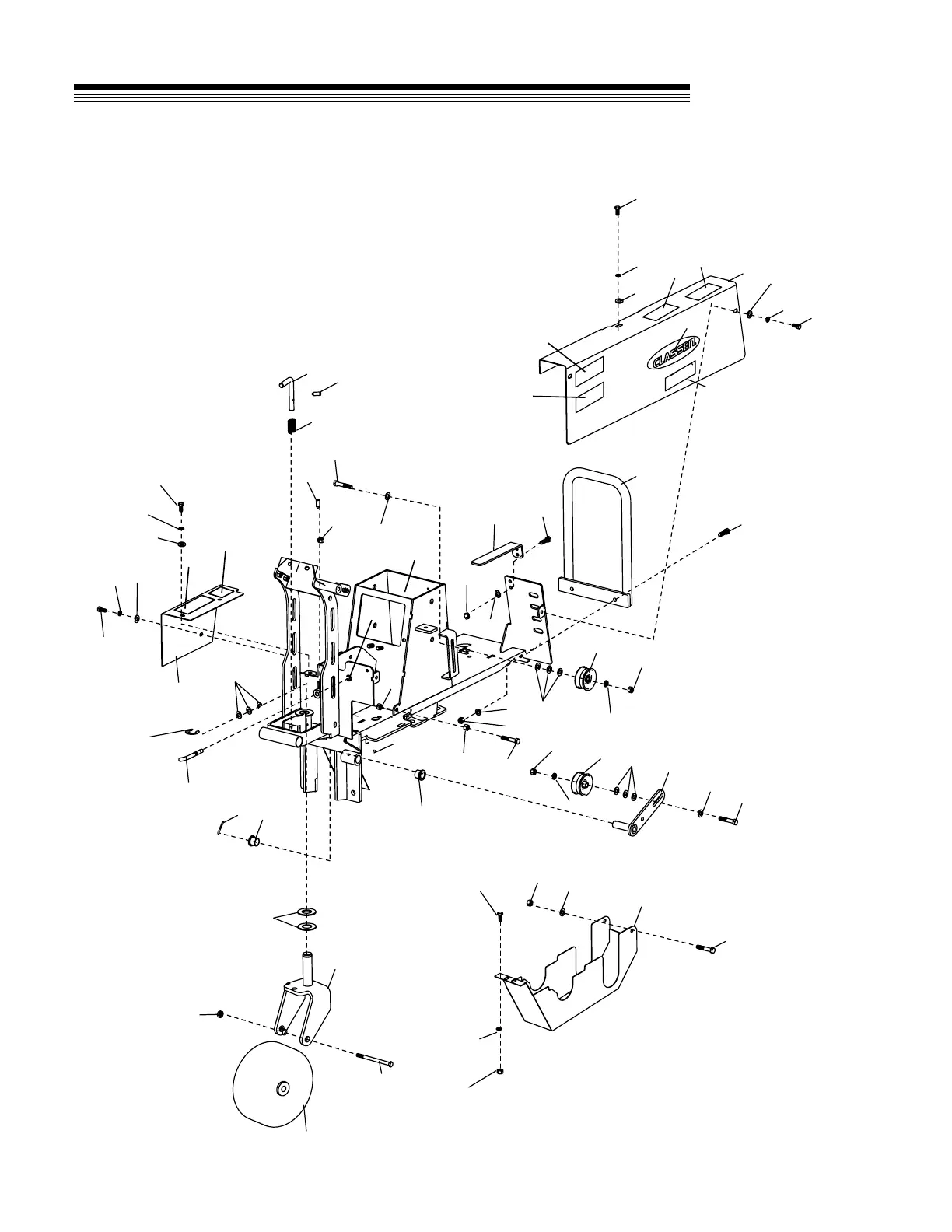 CLASSEN