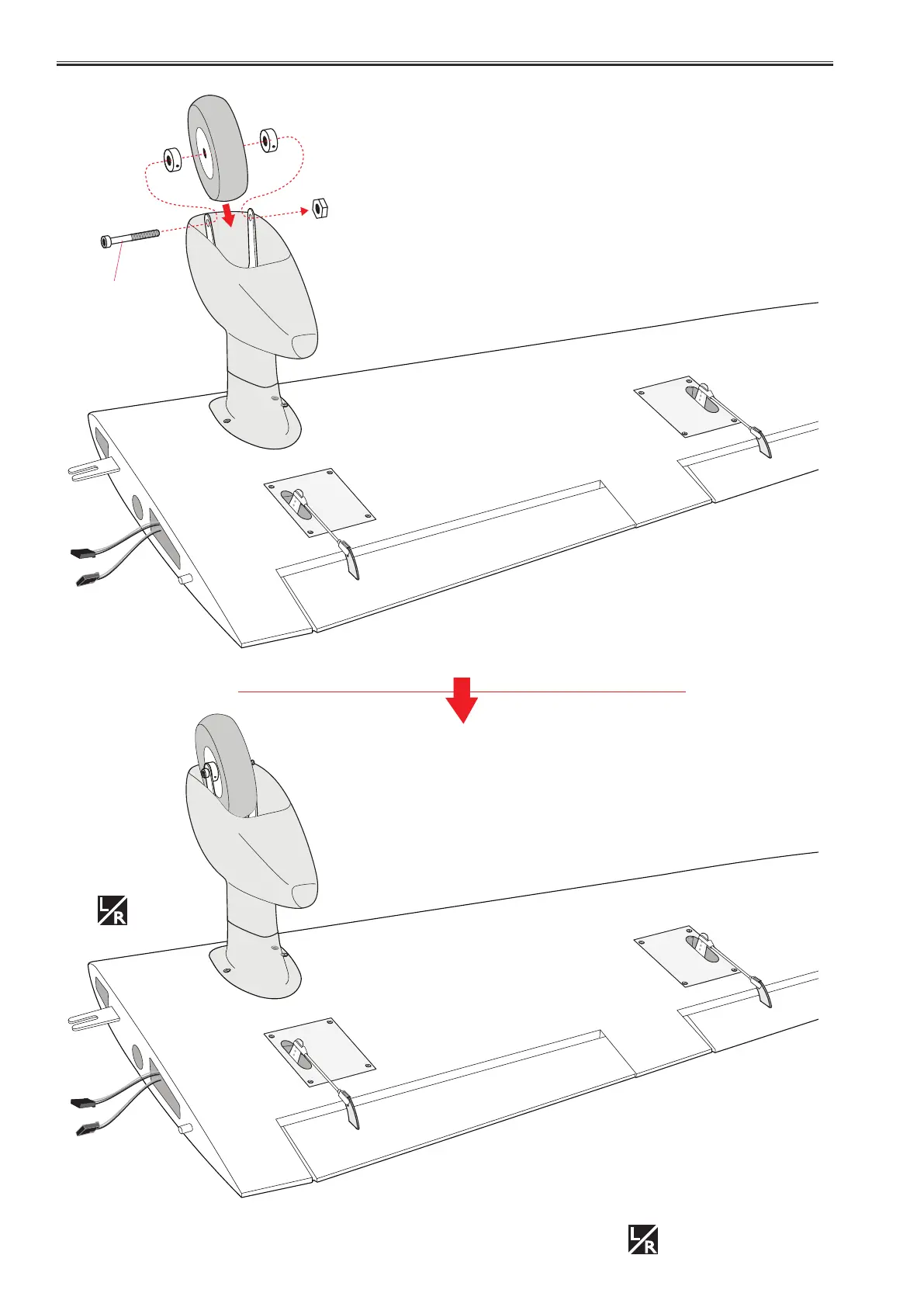 L R

L R