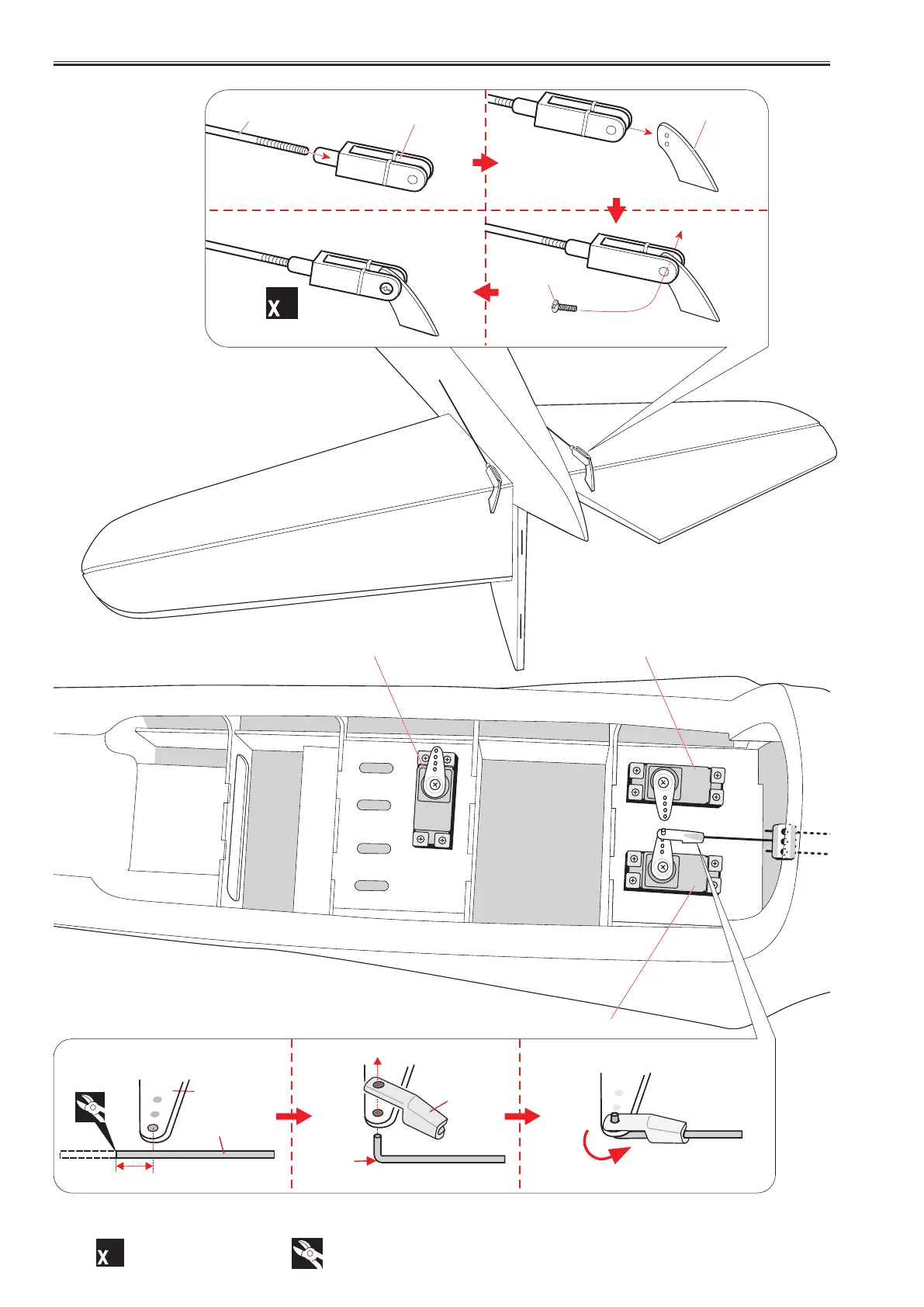 X

X