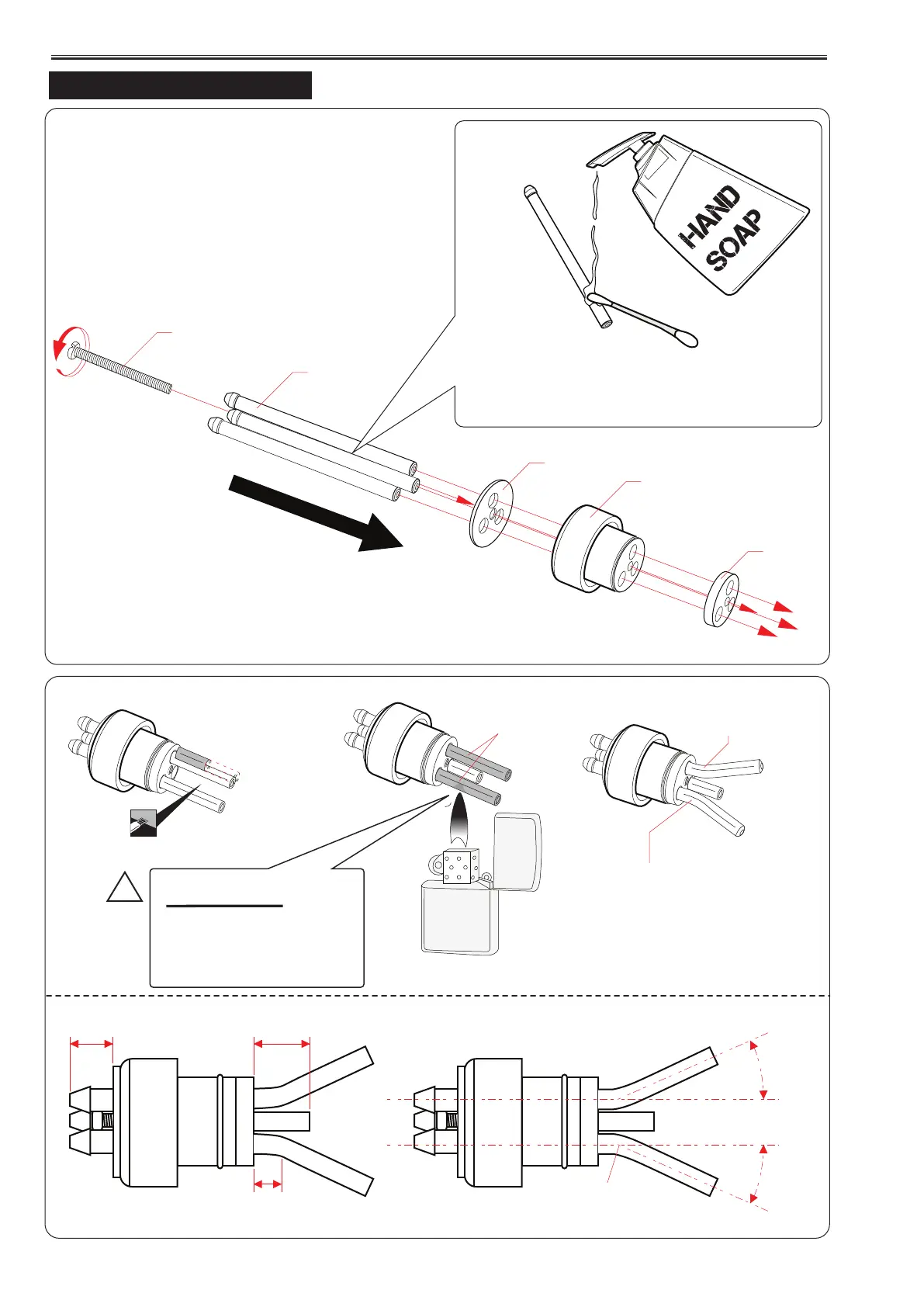 HAND SOAP