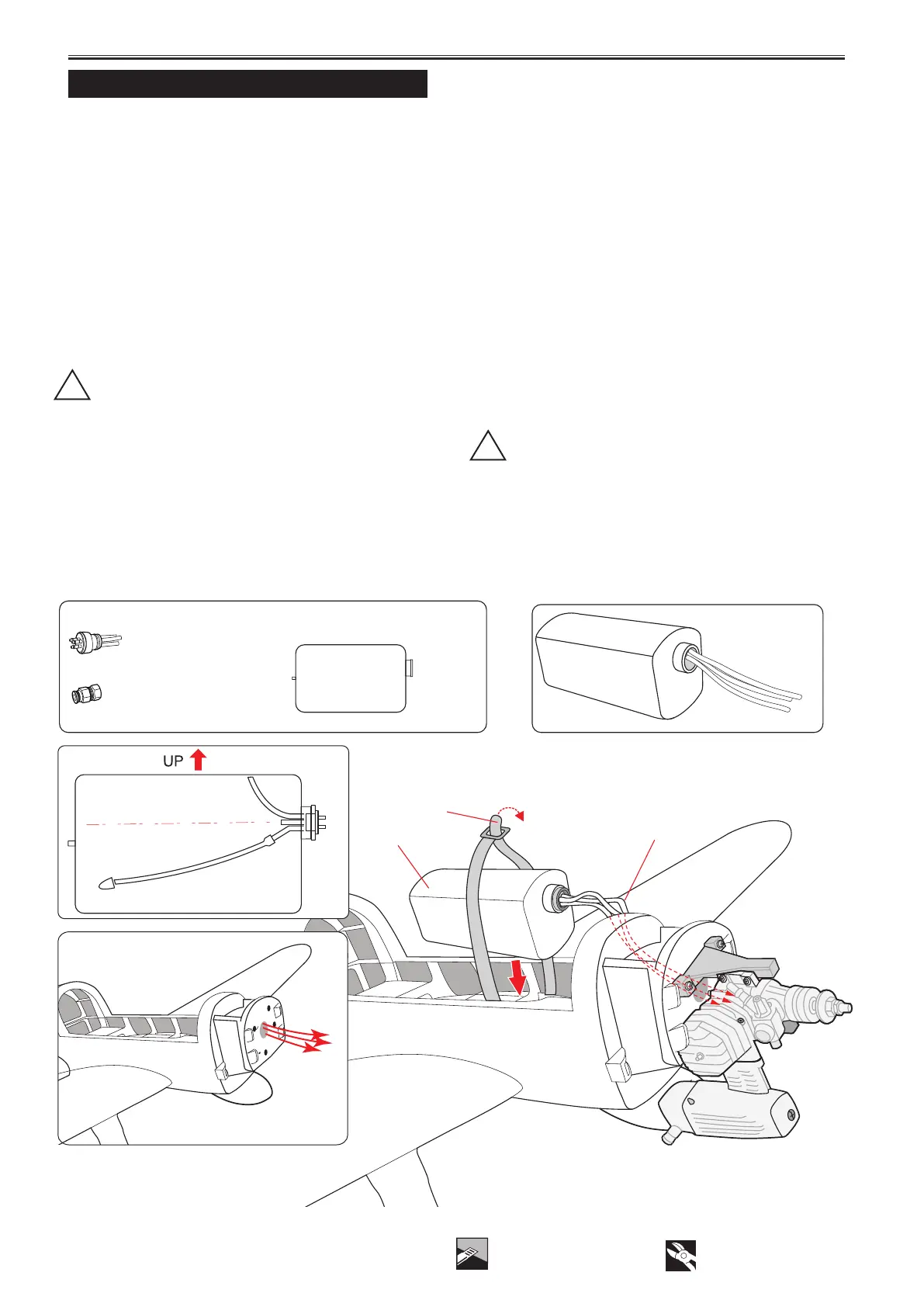 UP