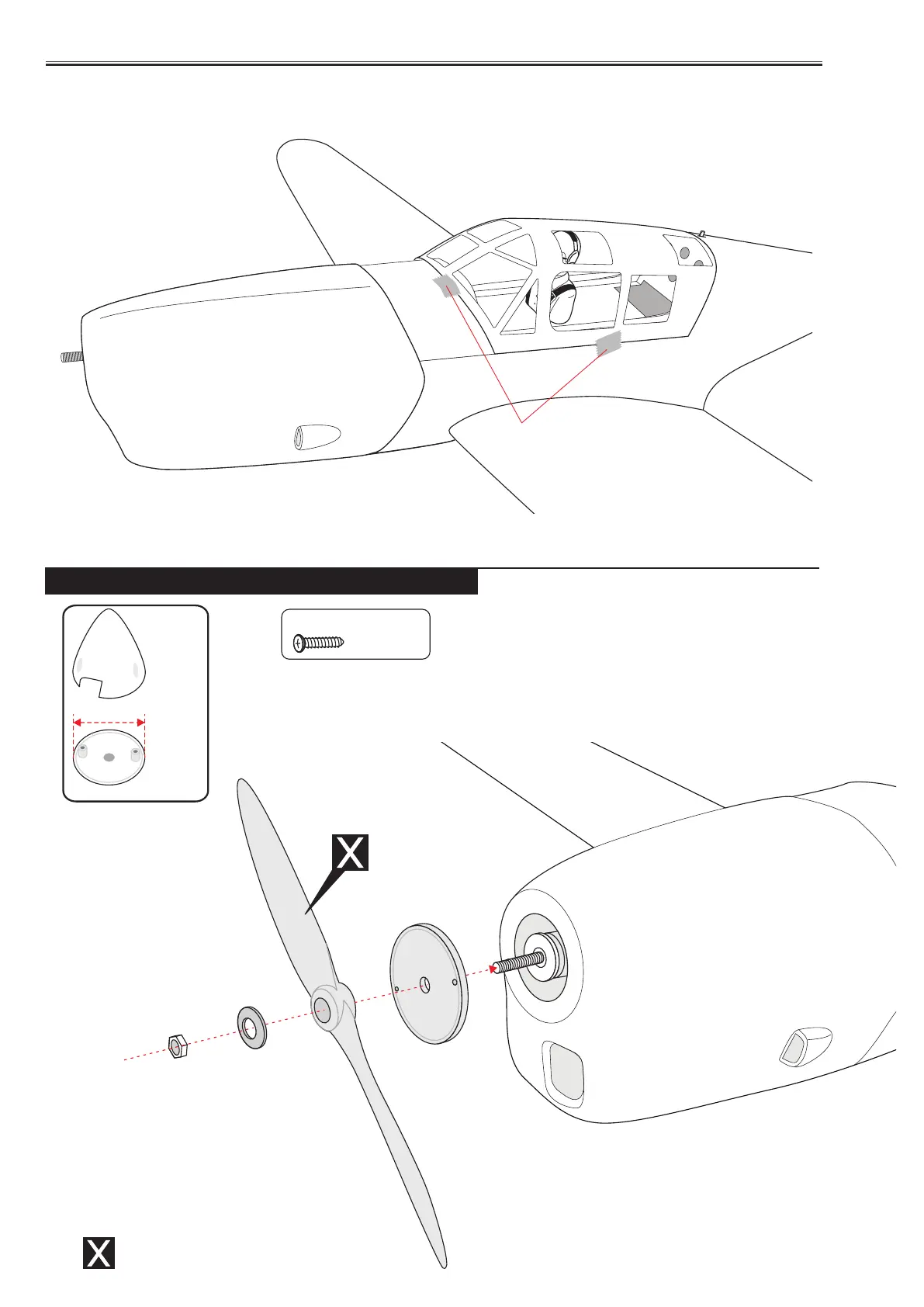 X

X