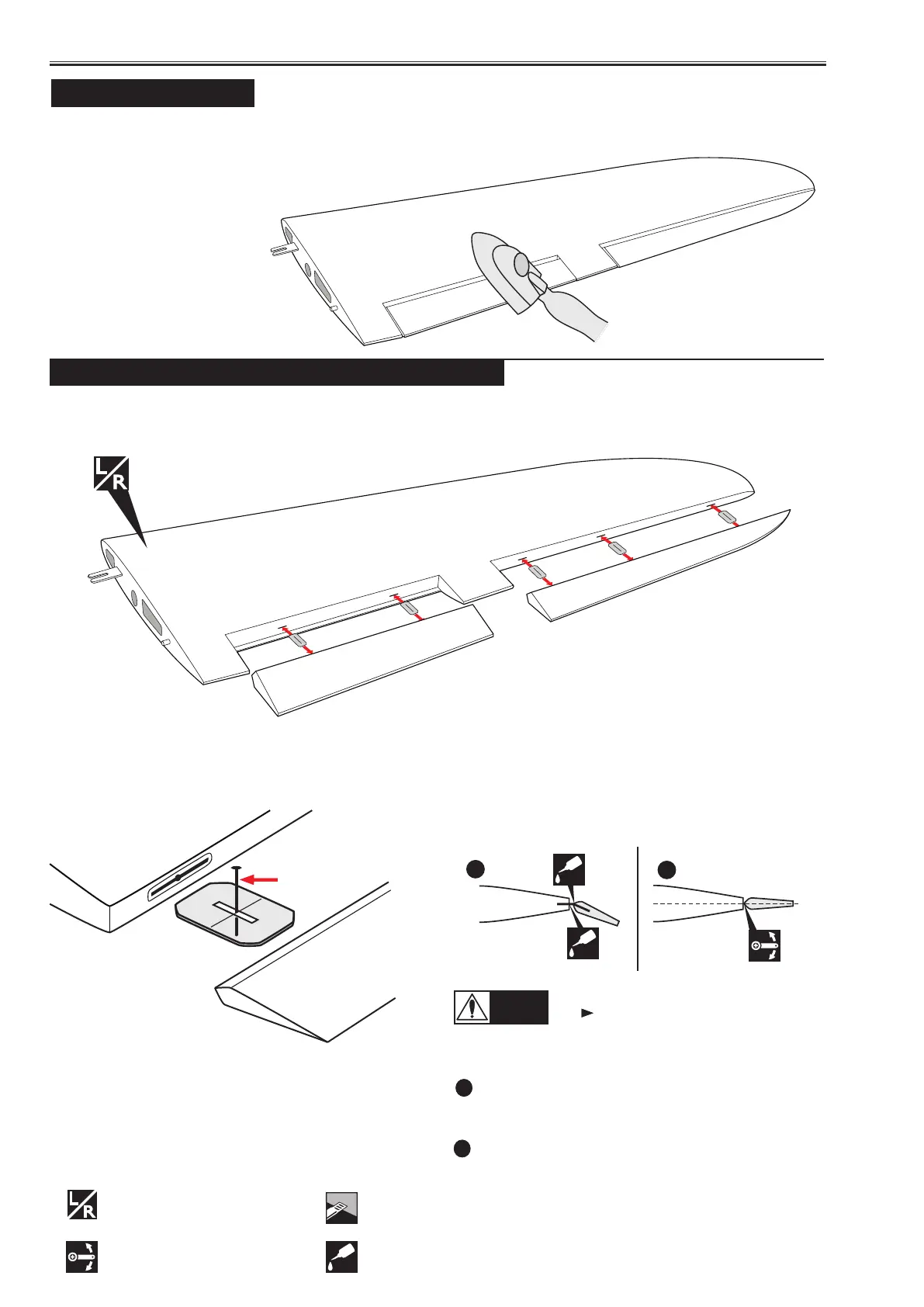 L
R

L
R