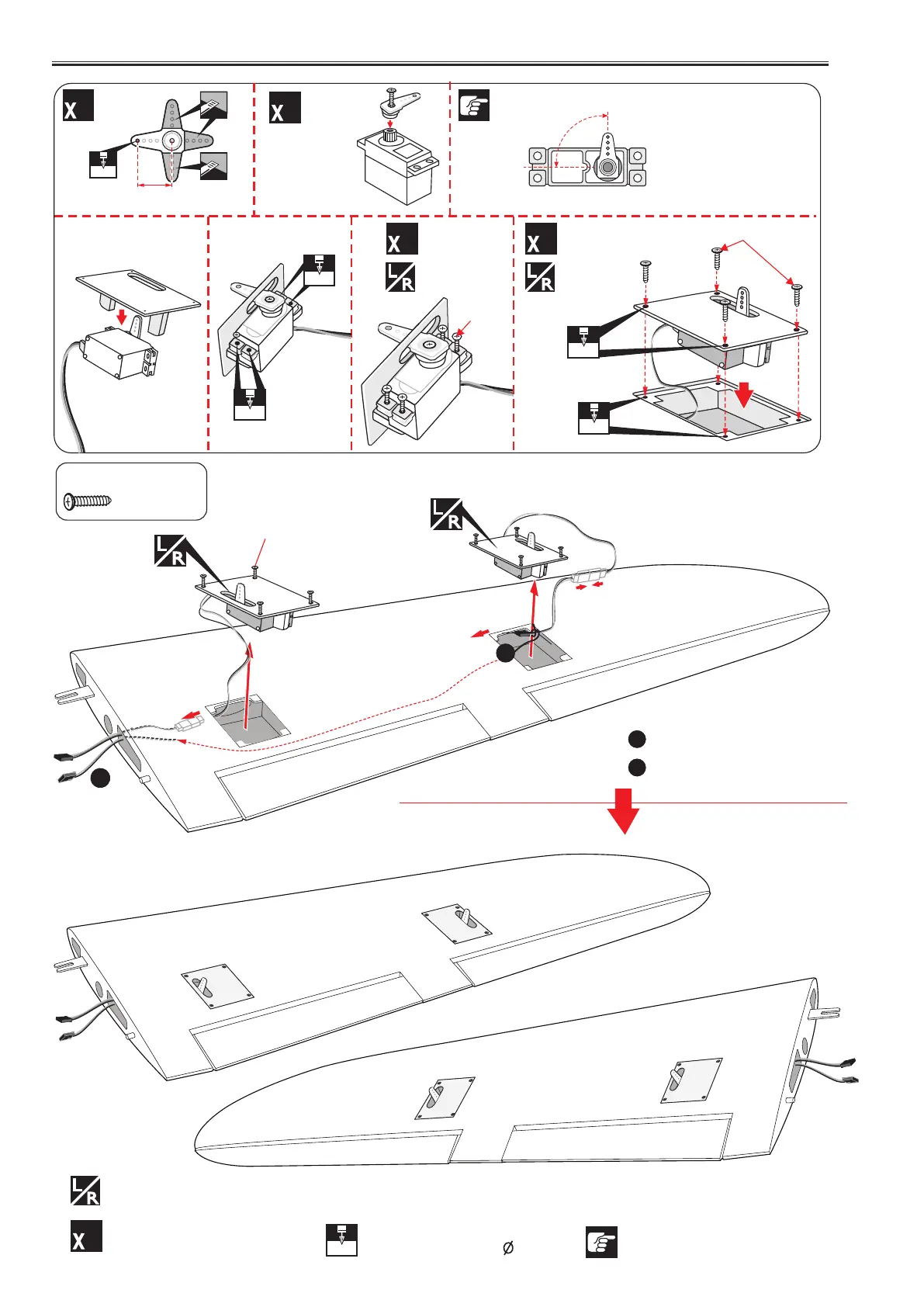 X

X

X
L R

X
L R

L R

L R

L R

X

Ø