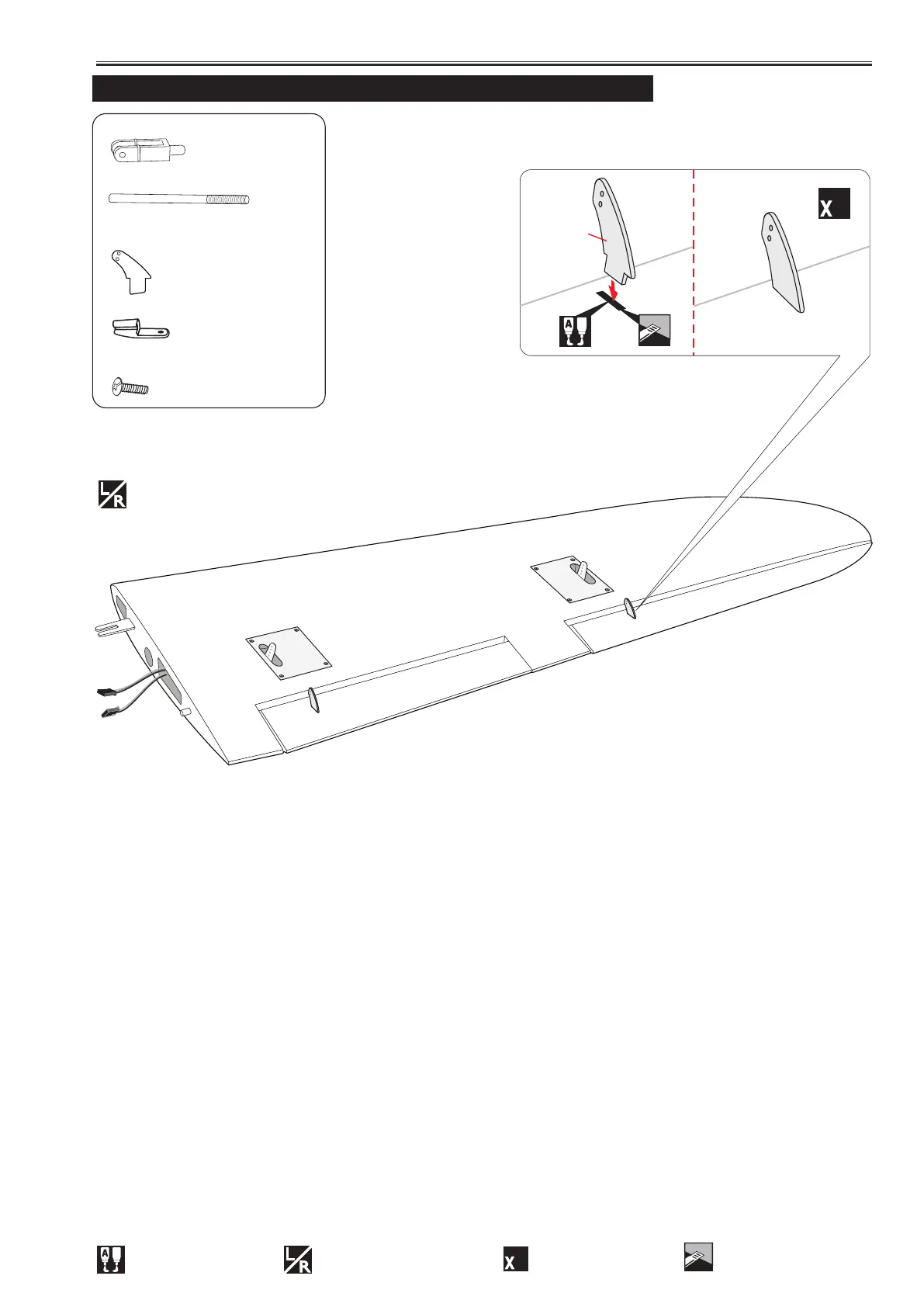 A

X

L R

A

L R

X