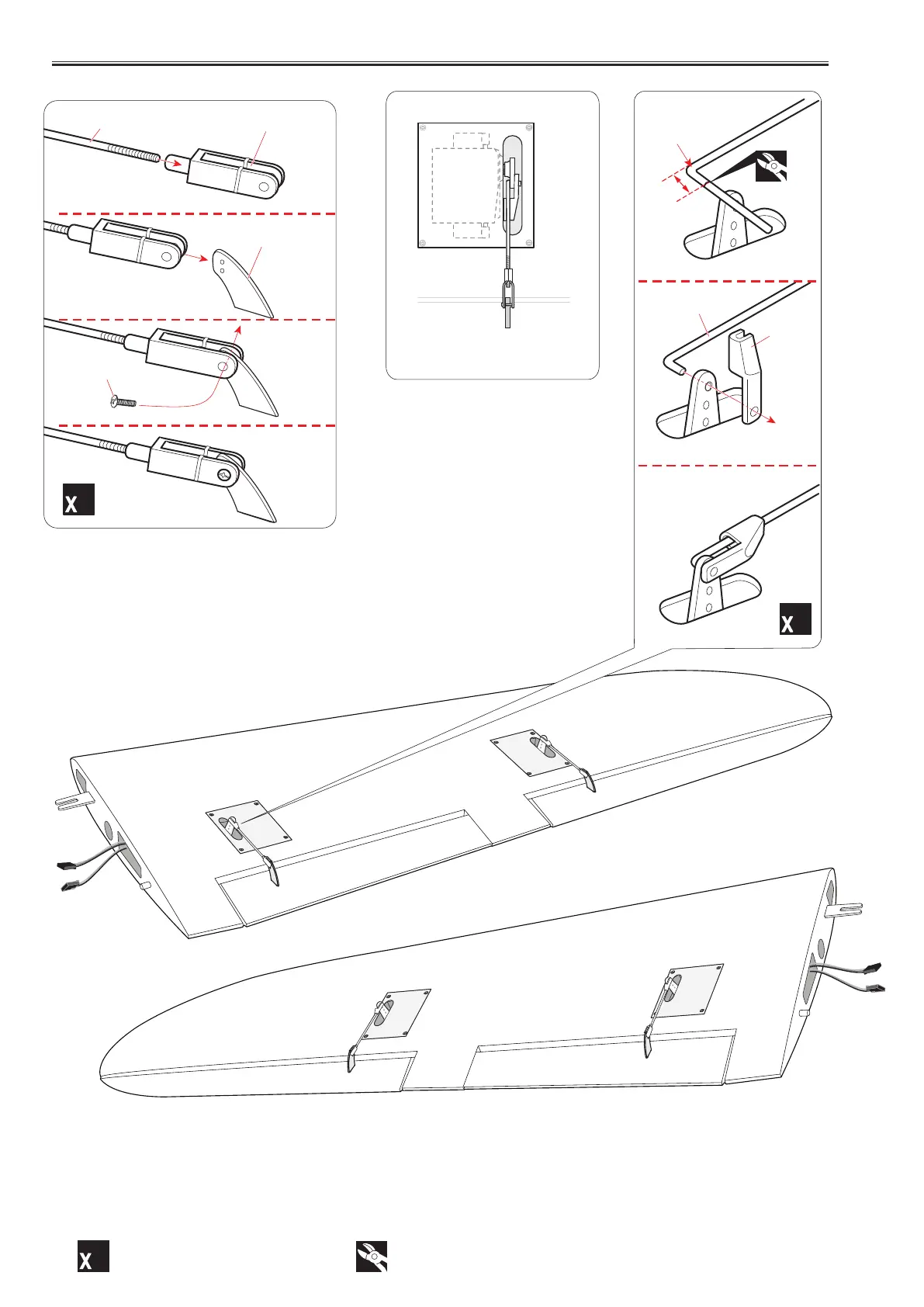 X

X

X