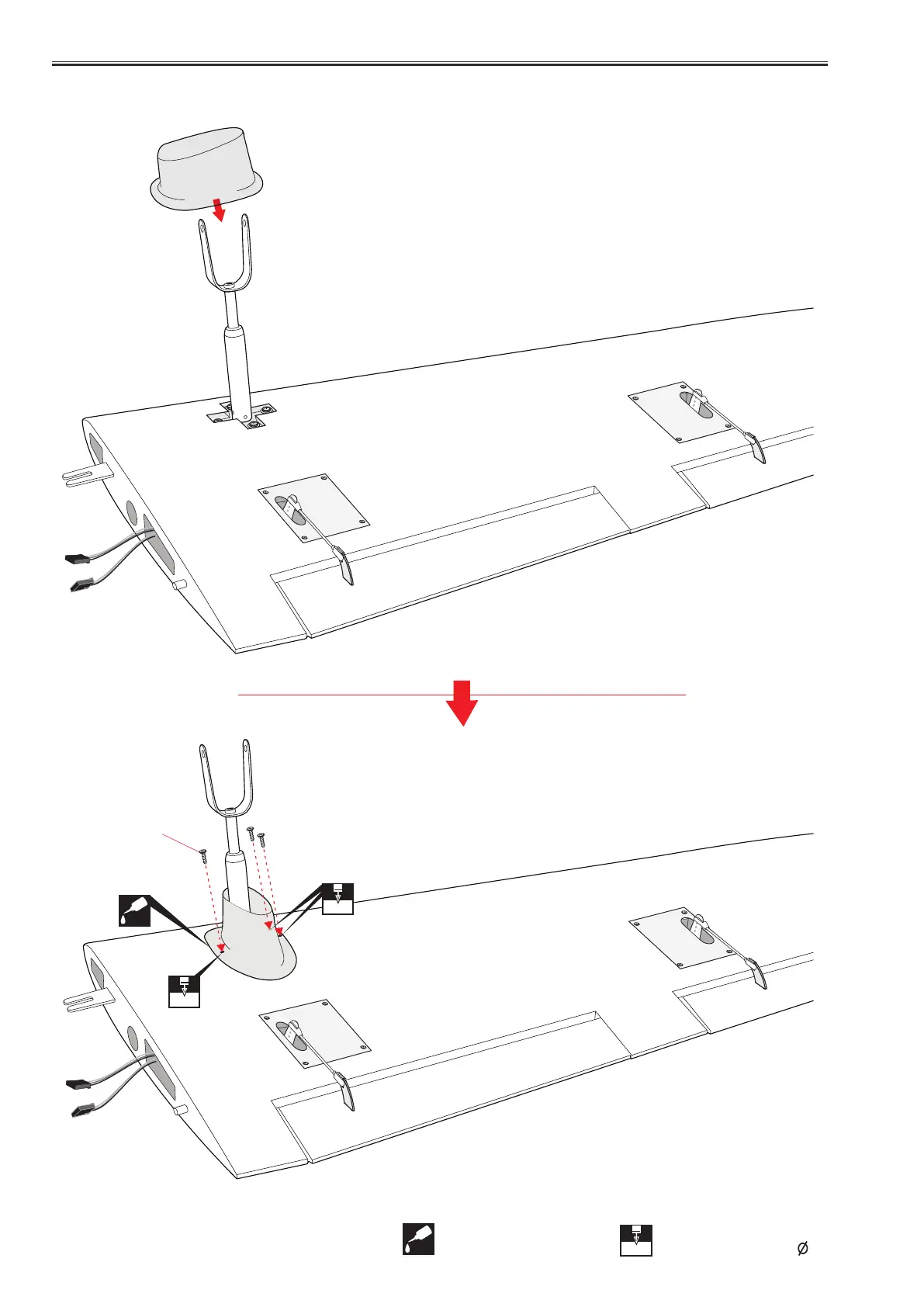 Ø