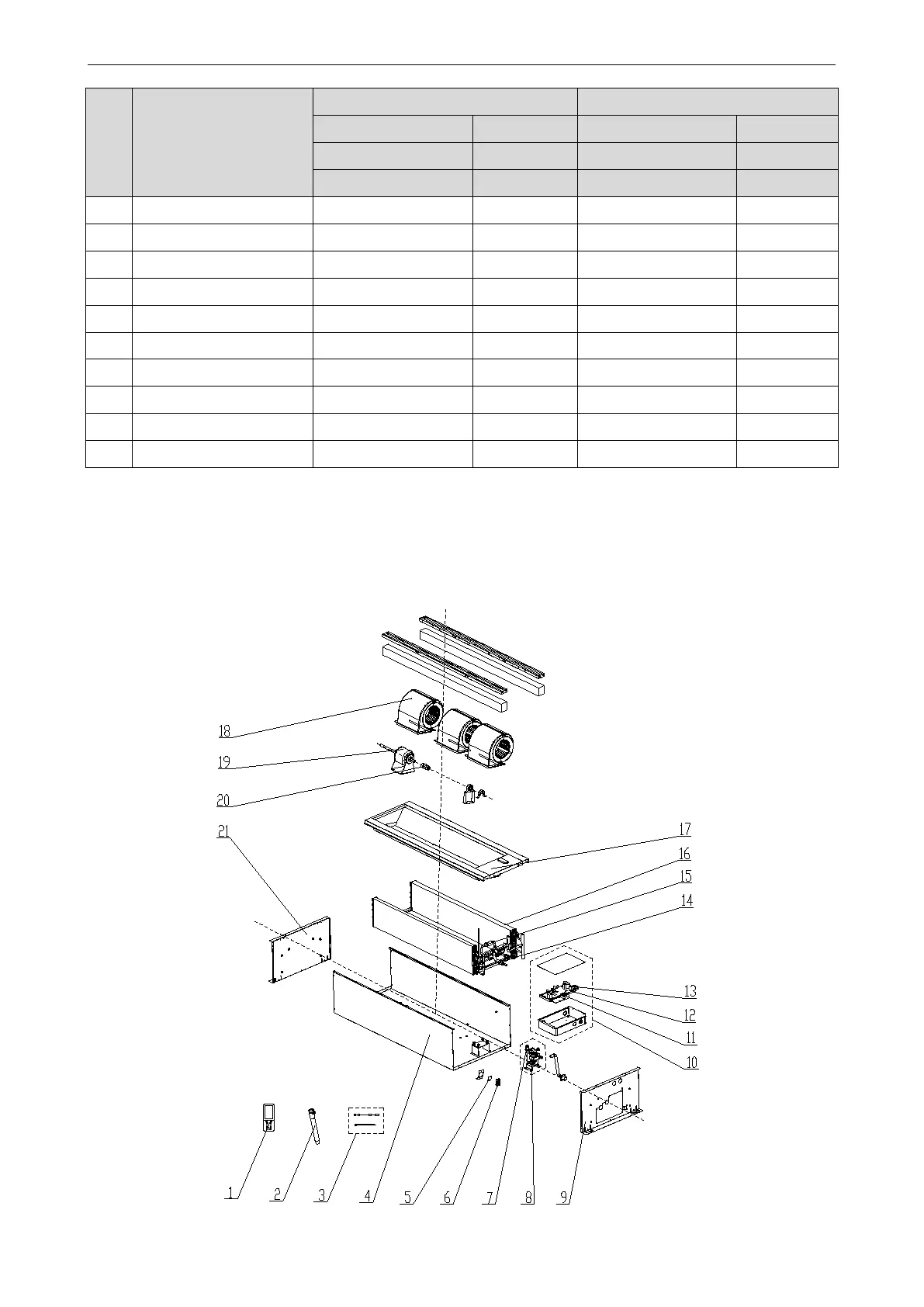 18
19
20
21
17
16
15
14
13
12
11
10
1
2
3
4
5
6
7
8
9