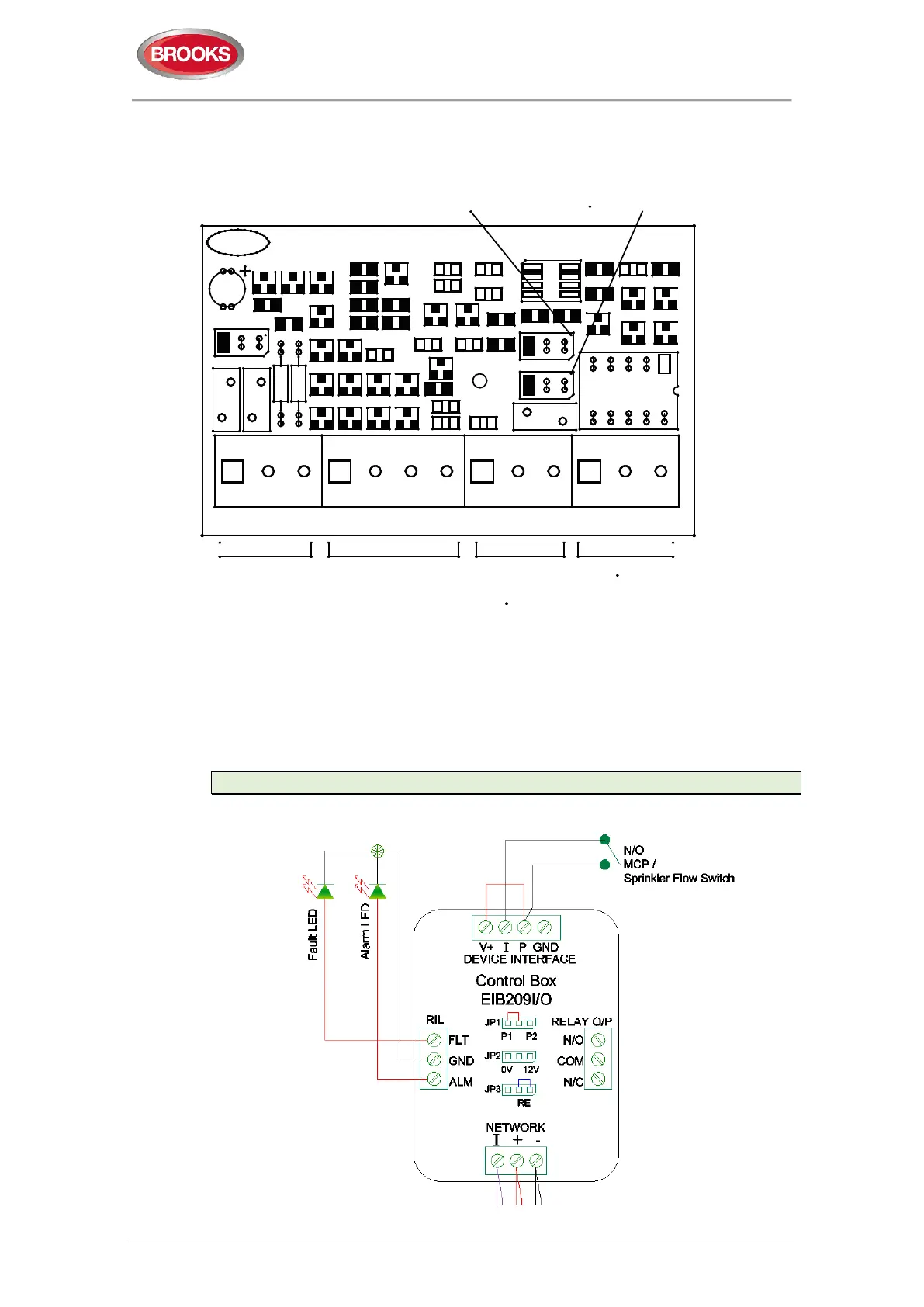 BROOKS

N/O
MCP /
Sprinkler Flow Switch

Fault LED

Alarm LED

V+ I P GND
DEVICE INTERFACE

Control Box
EIB209I/O

RIL
FLT
GND
ALM

JP1
P1 P2
JP2
0V 12V
JP3
RE

RELAY O/P
N/O
COM
N/C

NETWORK
I + -