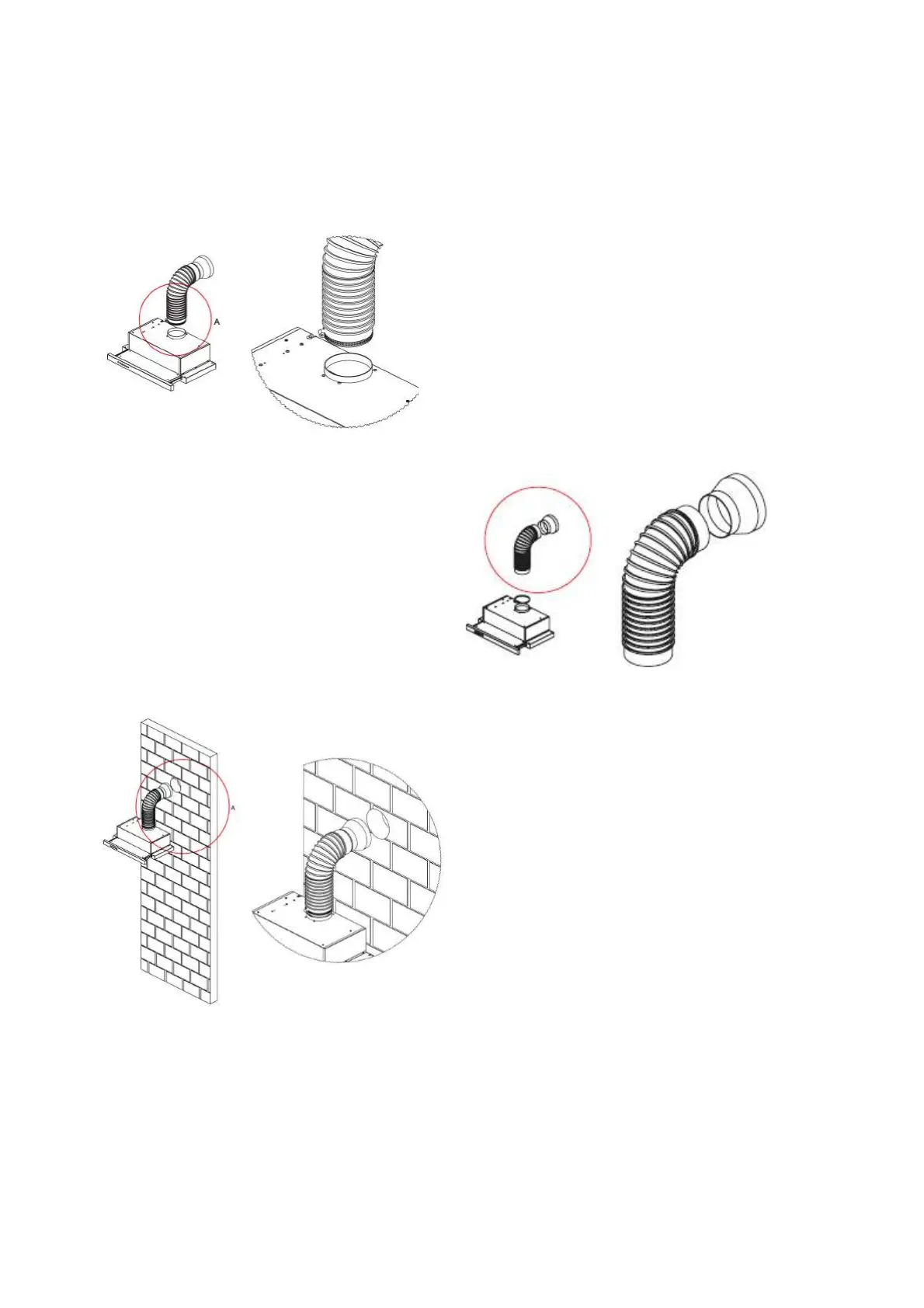 A

A