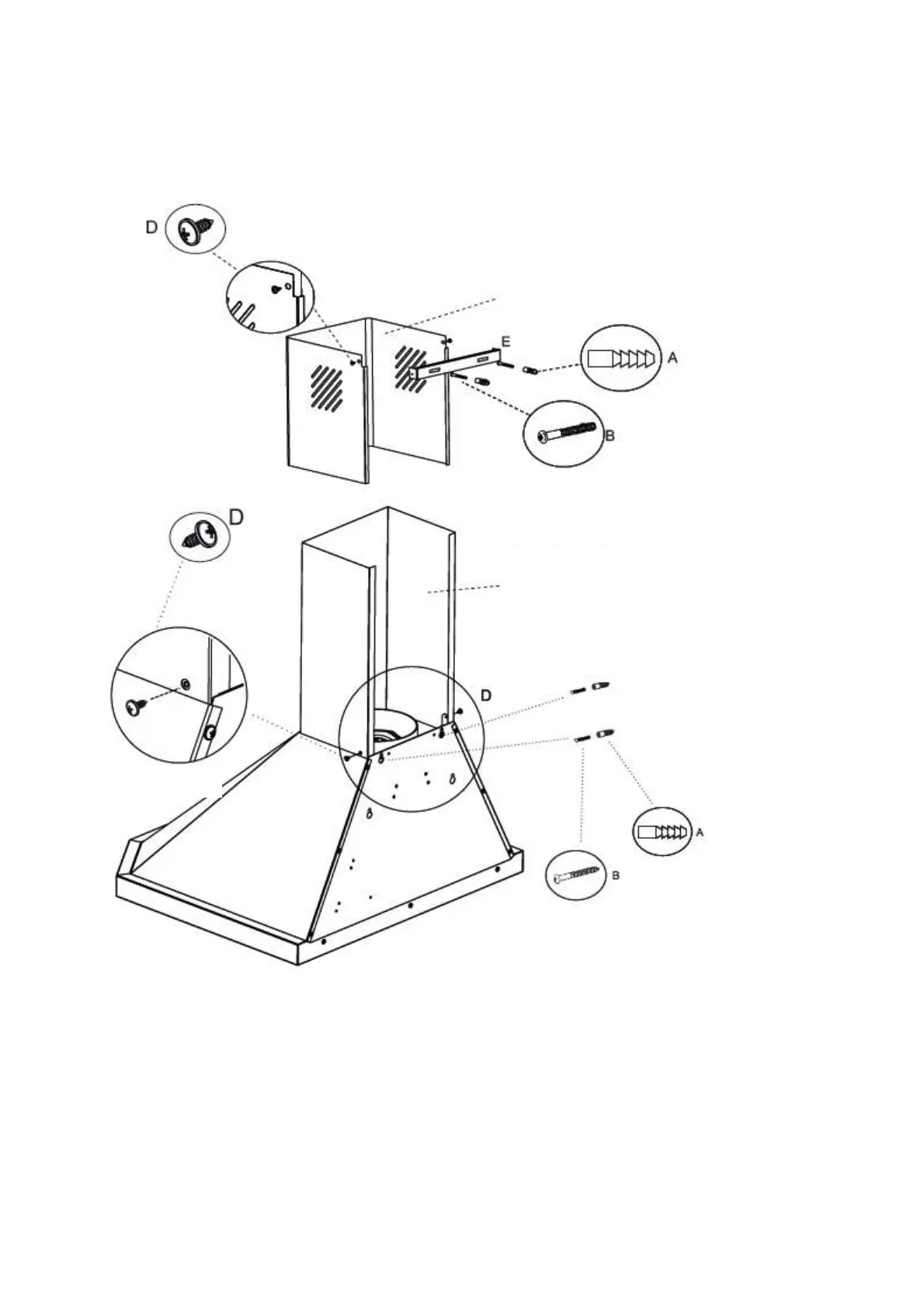 D

E

A

B

D

D

A

B