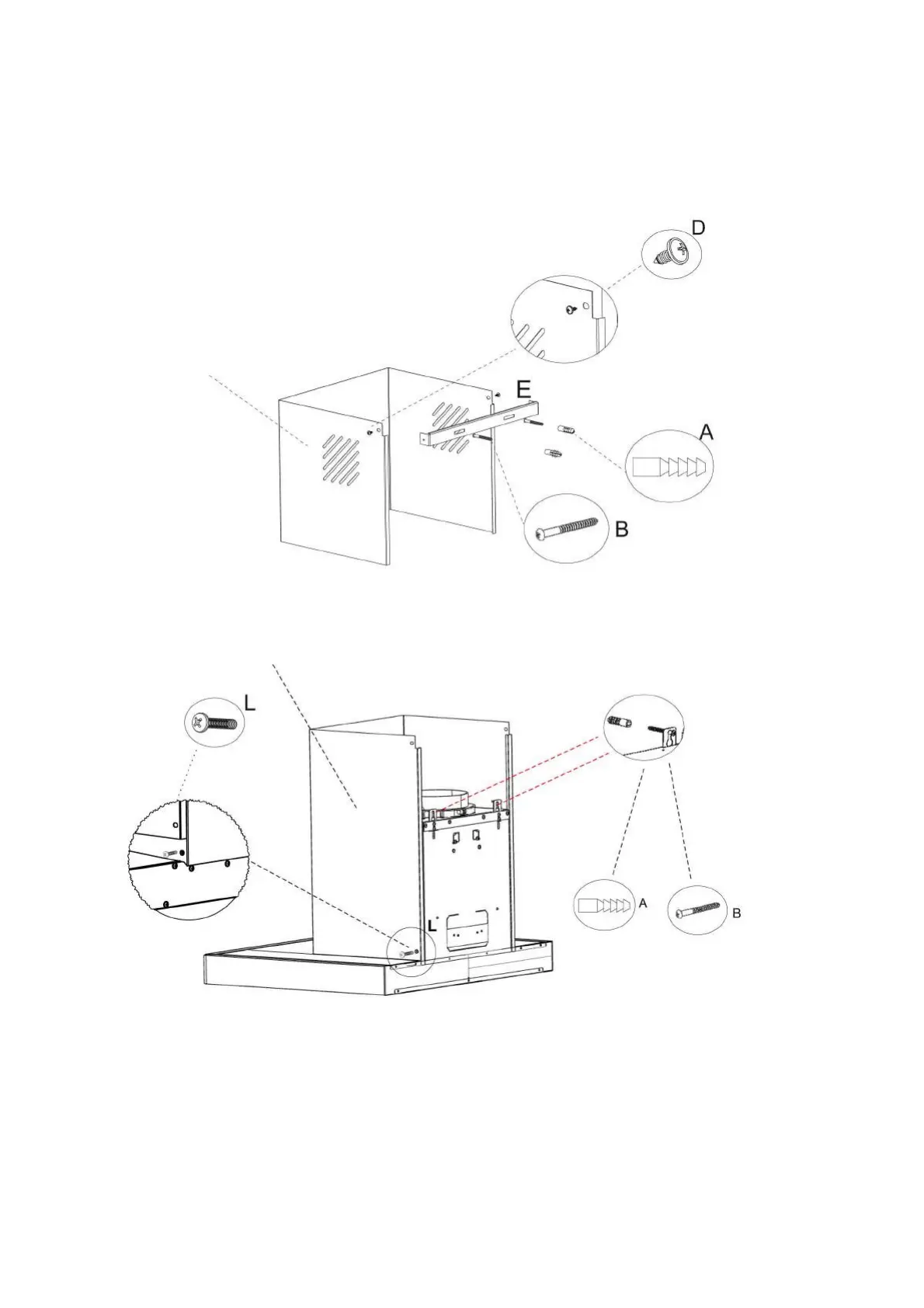 D

E

A

B

L

L

A

B