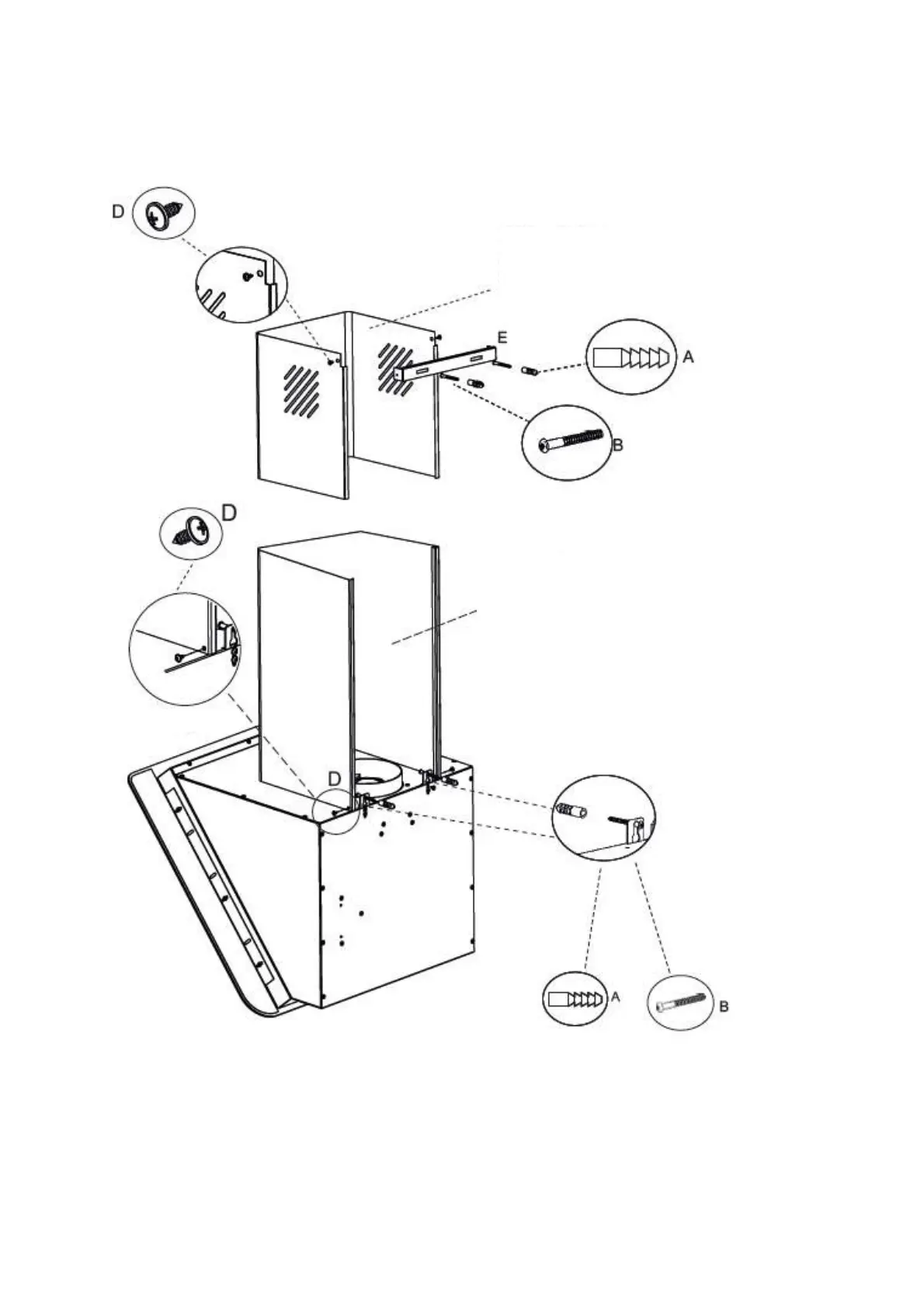 D

E

A

B

D

D

A

B