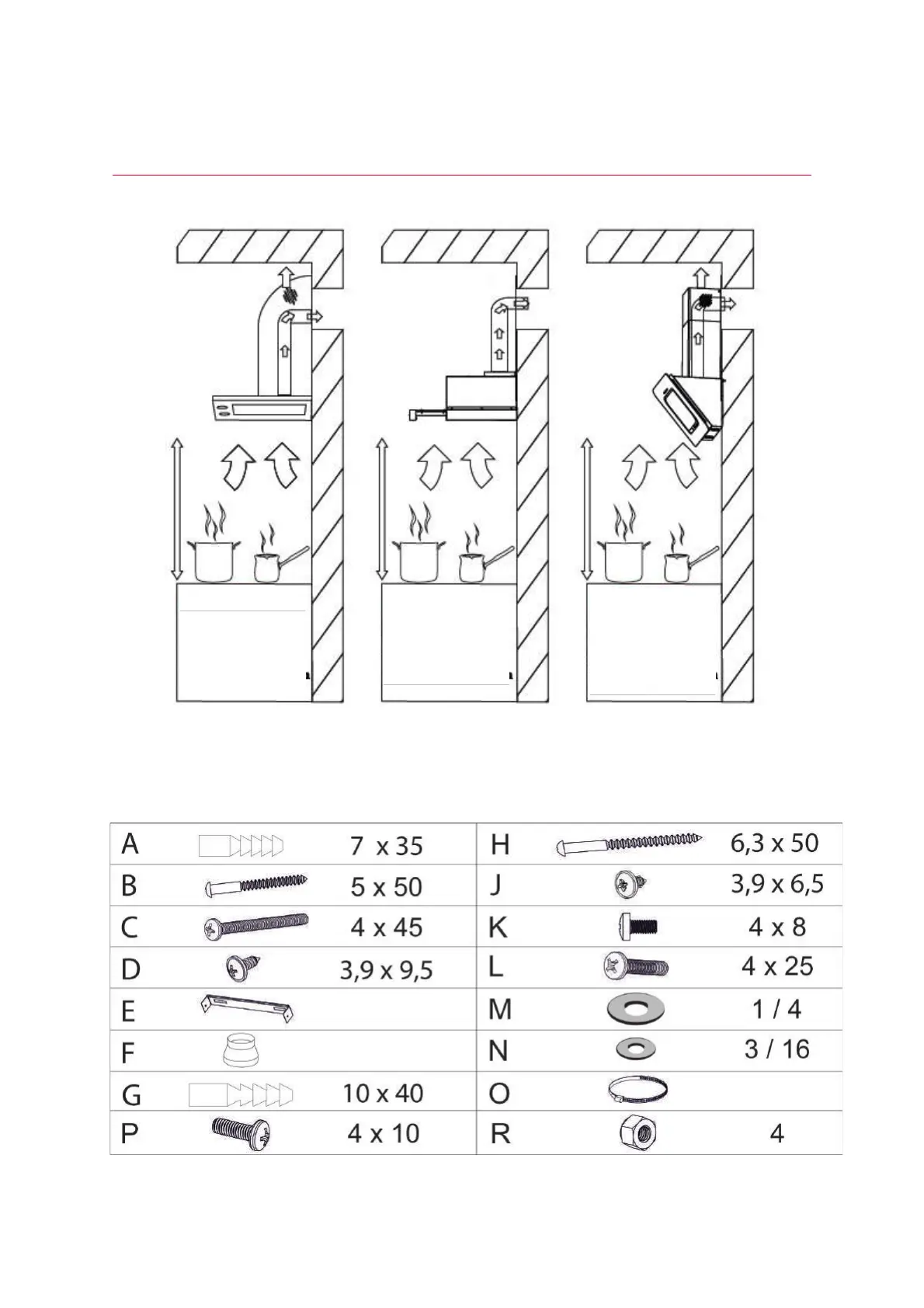 | A | | 7 x 35 | H | | 6,3 x 50 |
|---|---|---|---|---|---|
| B | | 5 x 50 | J | | 3,9 x 6,5 |
| C | | 4 x 45 | K | | 4 x 8 |
| D | | 3,9 x 9,5 | L | | 4 x 25 |
| E | | | M | | 1 / 4 |
| F | | | N | | 3 / 16 |
| G | | 10 x 40 | O | | |
| P | | 4 x 10 | R | | 4 |