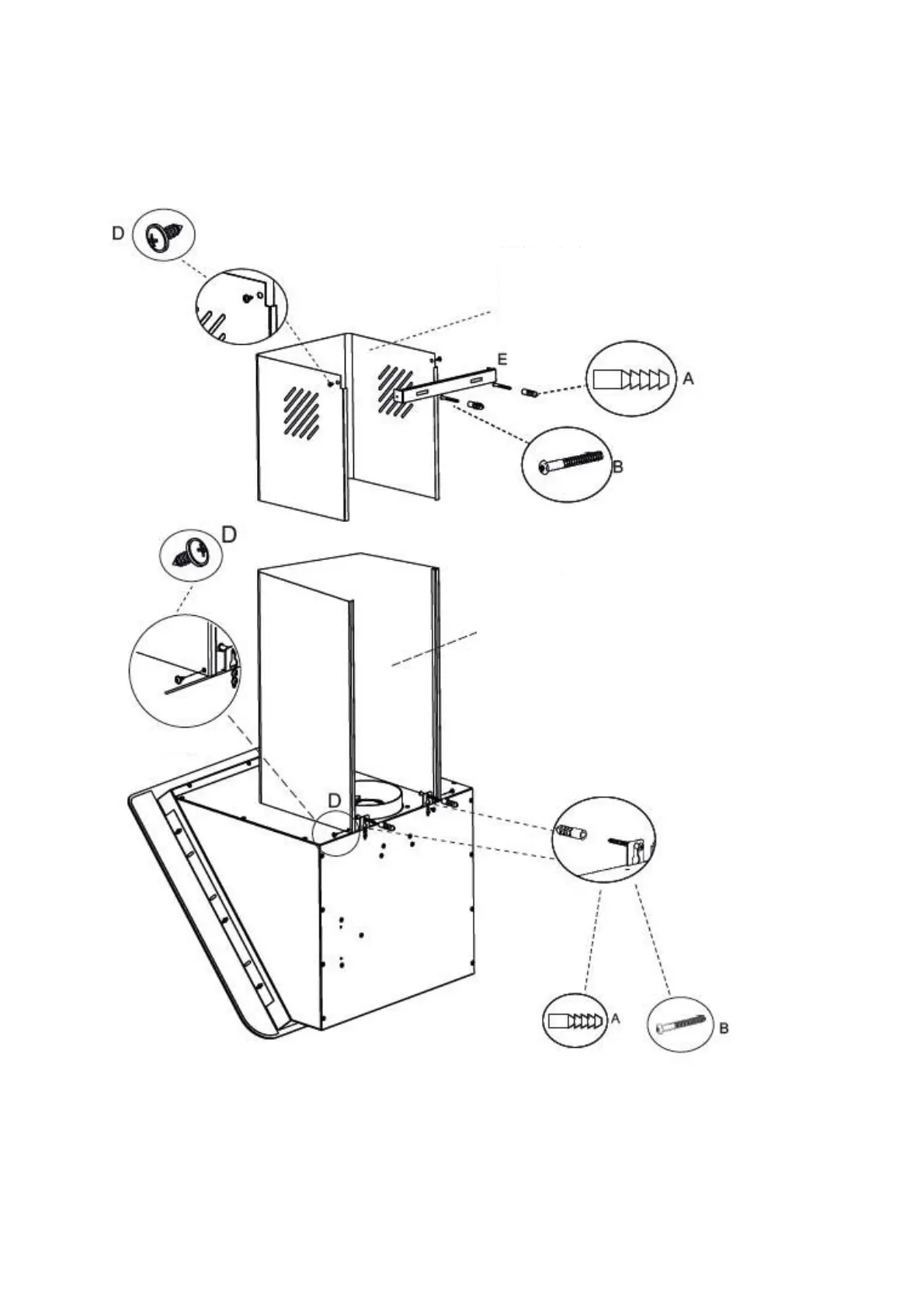 D
E
A
B
D
D
A
B