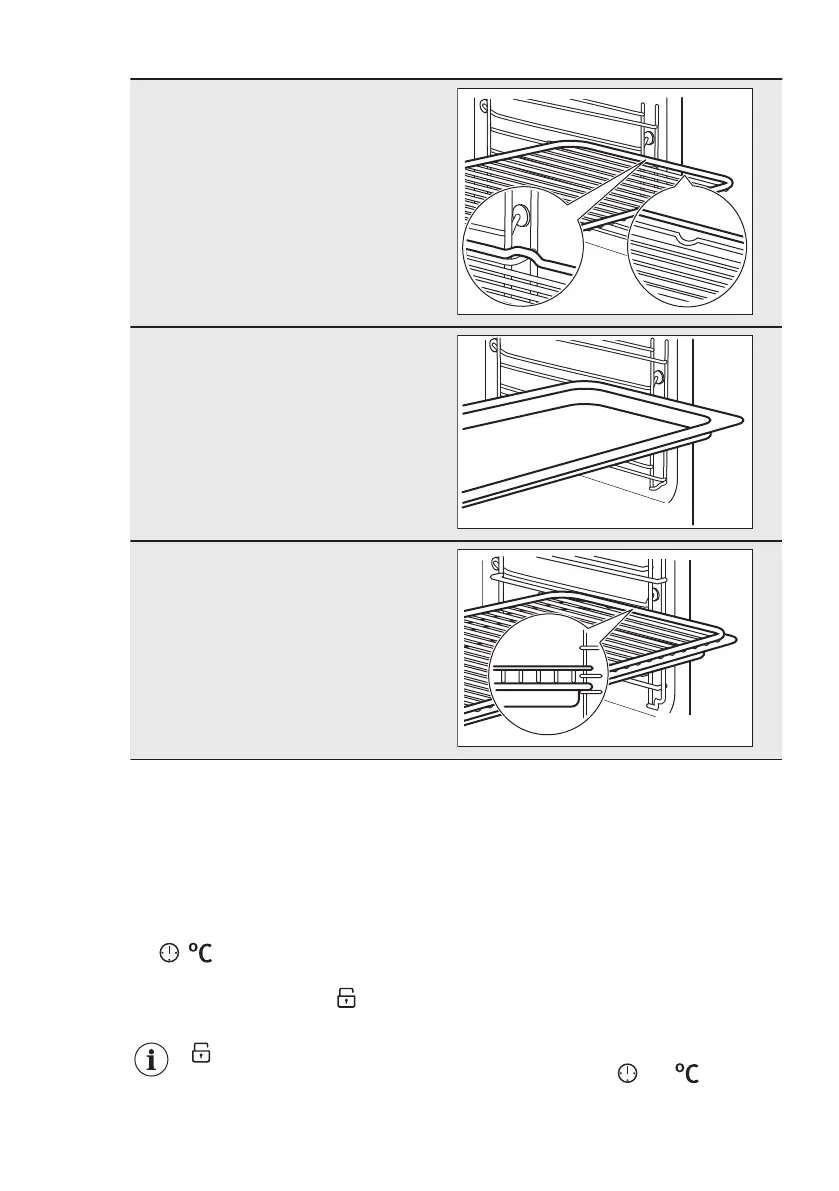 °C

°C