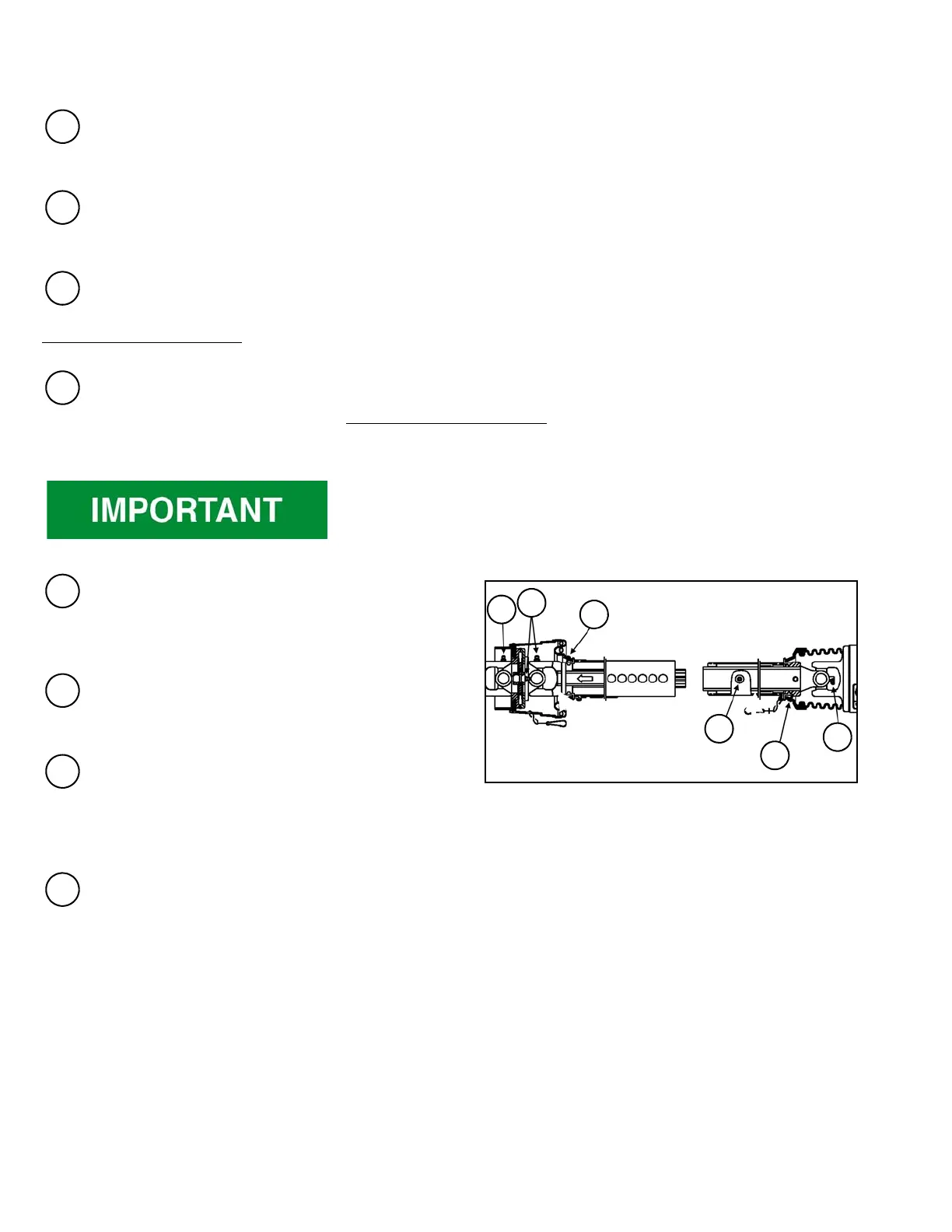 IMPORTANT