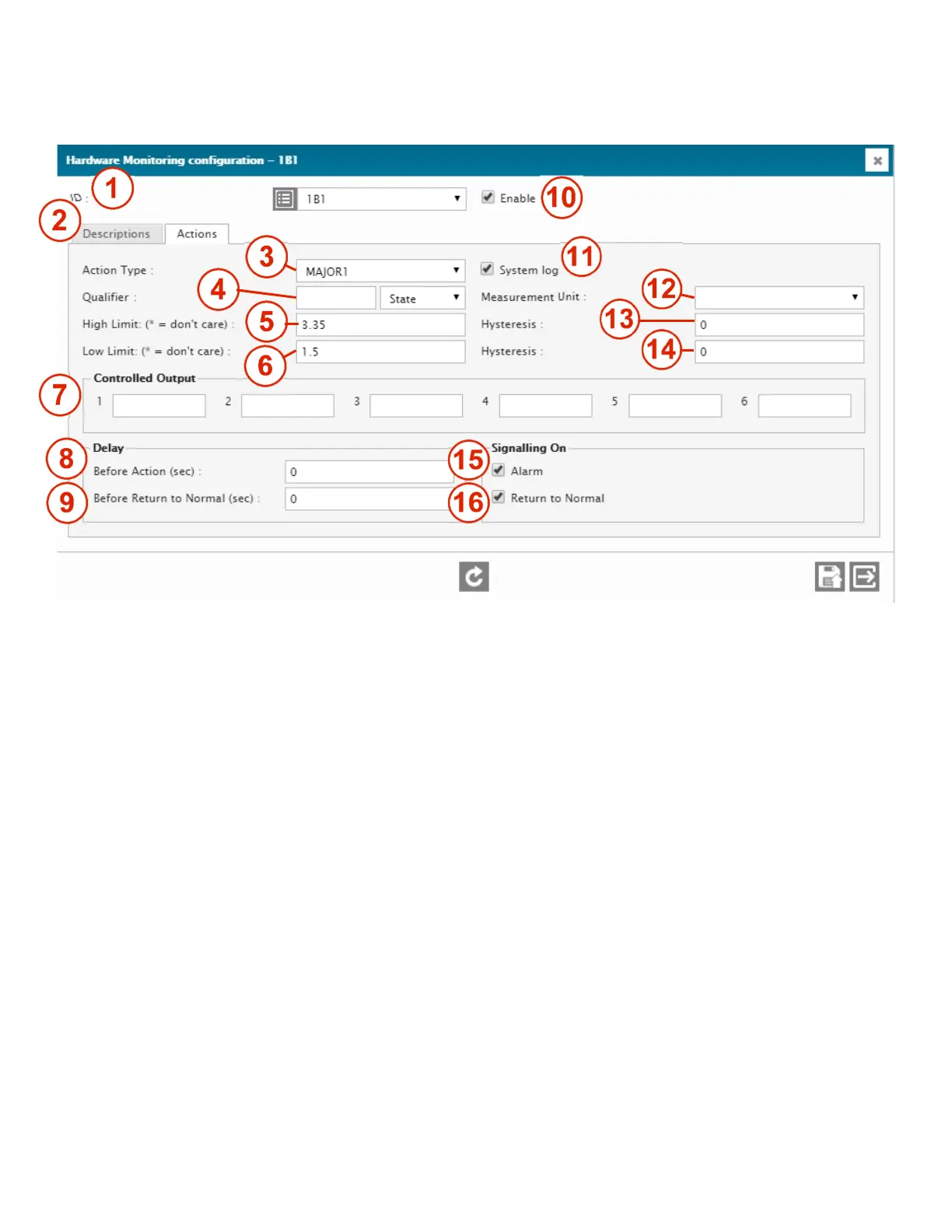 Hardware Monitoring configuration – 1B1

ID : 1 1B1 Enable 10

2 Descriptions Actions

Action Type : 3 MAJOR1 System log 11

Qualifier : 4 State Measurement Unit : 12

High Limit: (* = don't care) : 5 3.35 Hysteresis : 13 0

Low Limit: (* = don't care) : 6 1.5 Hysteresis : 14 0

7 Controlled Output

1 2 3 4 5 6

8 Delay

Before Action (sec) : 0

9 Before Return to Normal (sec) : 0

15 Signalling On

Alarm

16 Return to Normal