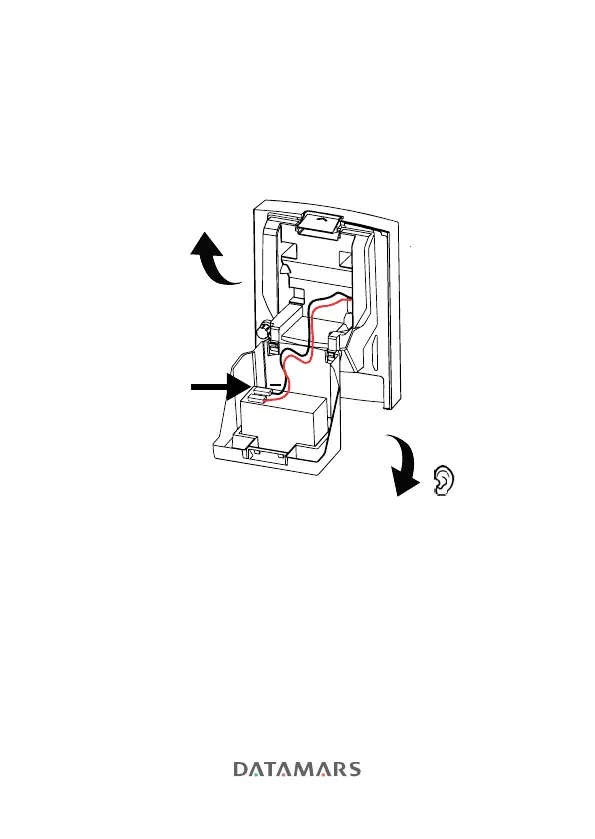 DATAMARS