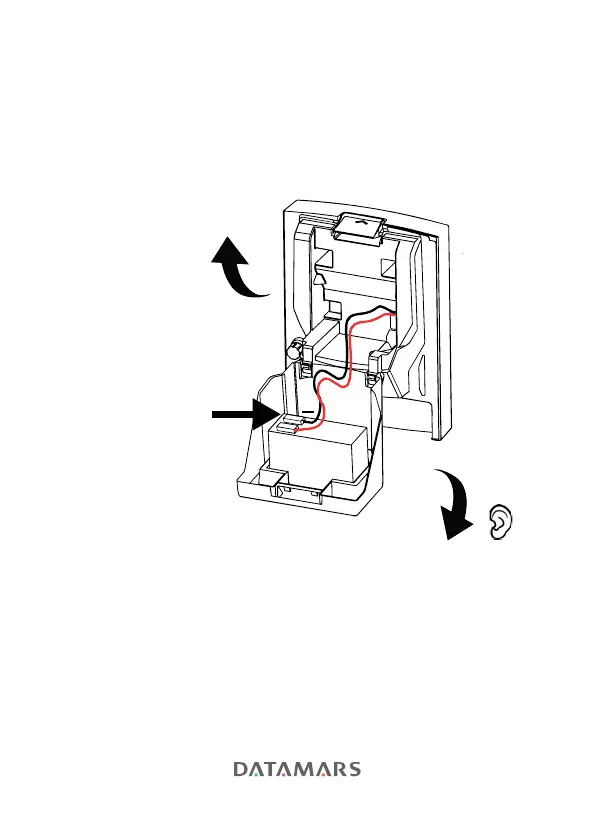 DATAMARS