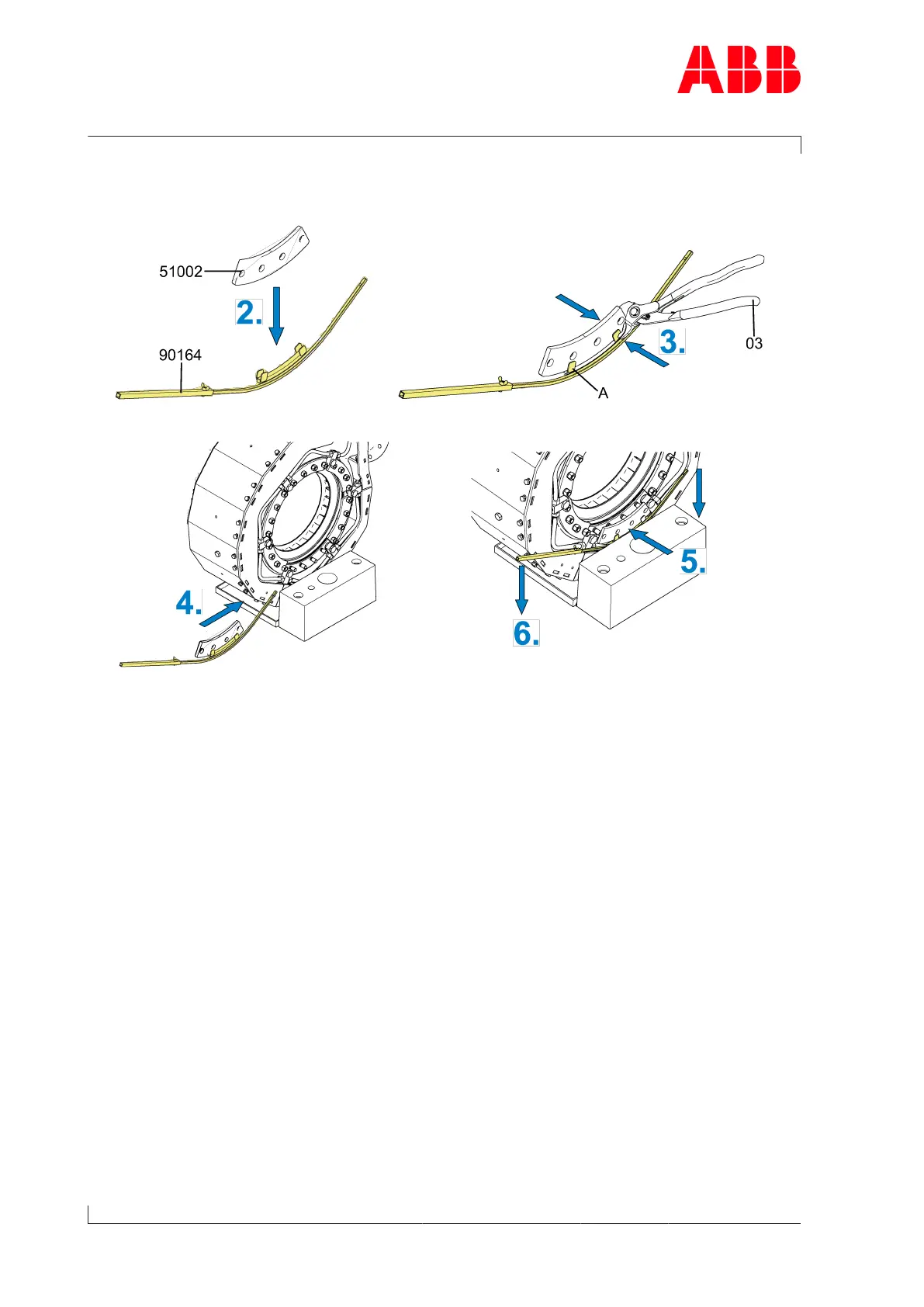 ABB

51002

2.

90164

3.

03

A

4.

5.

6.