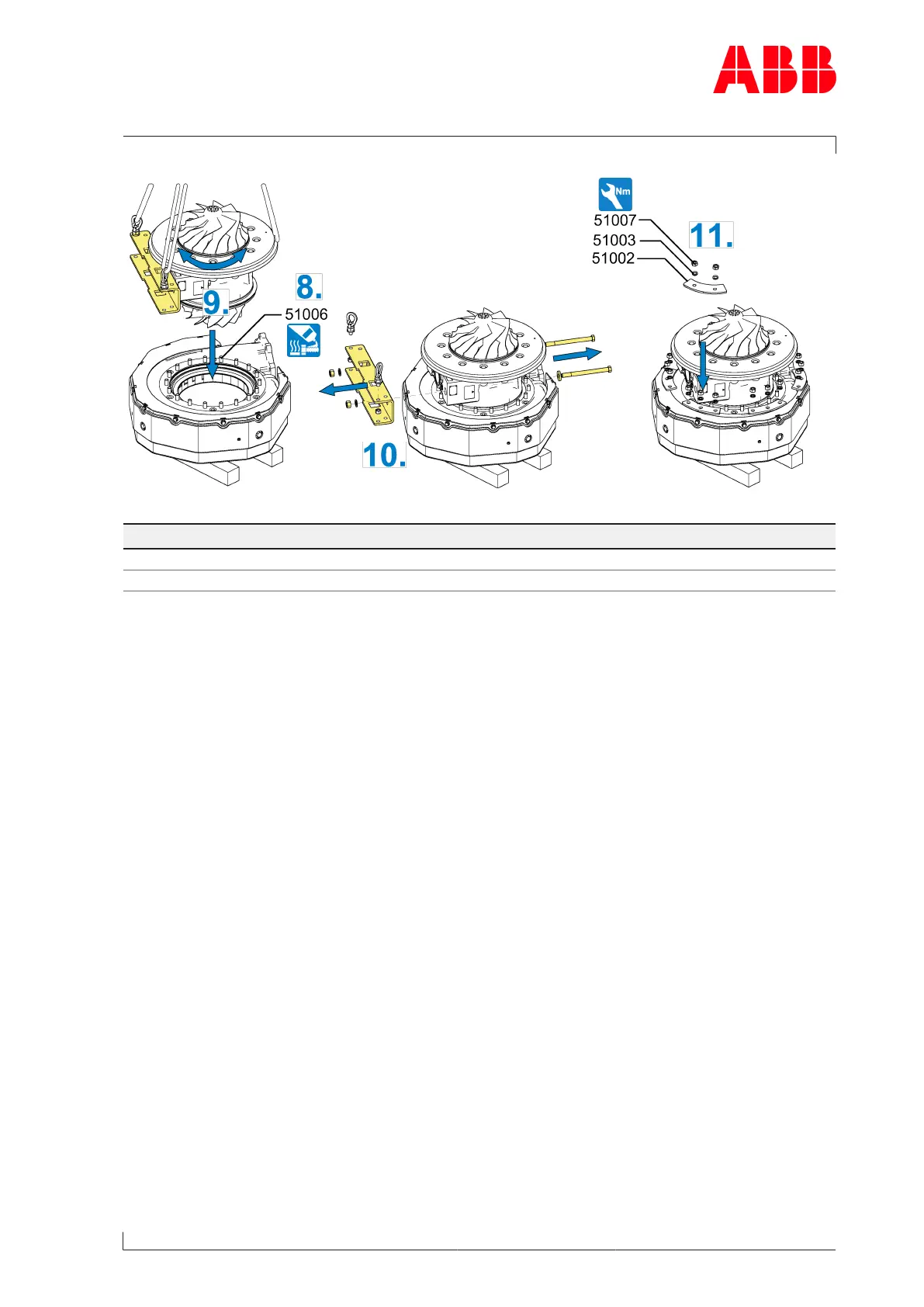 ABB

Nm

51007

51003

51002

11.

8.

9.

51006

10.