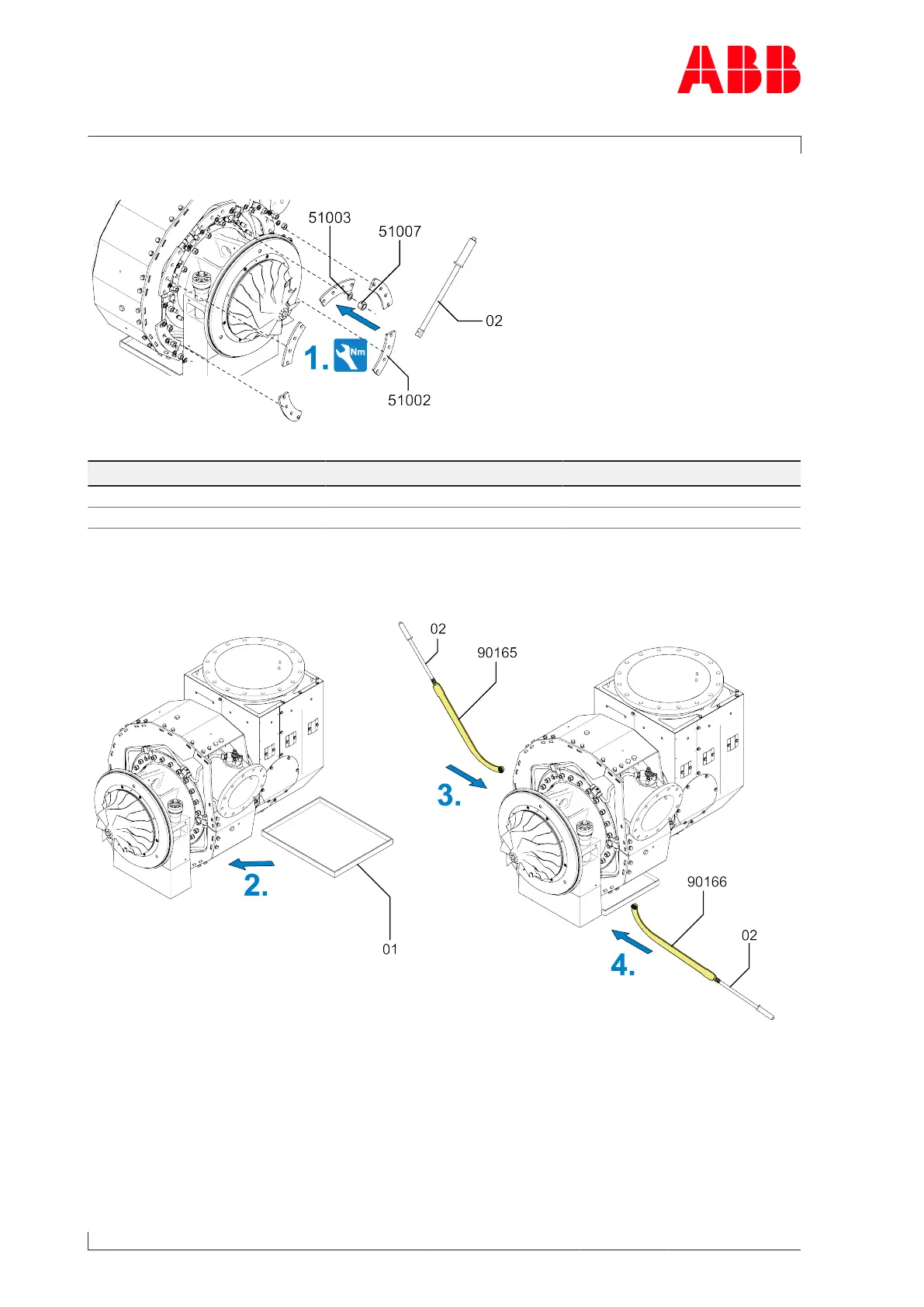 ABB

51003
51007
02
1.
Nm
51002

02
90165
3.
2.
01
90166
02
4.