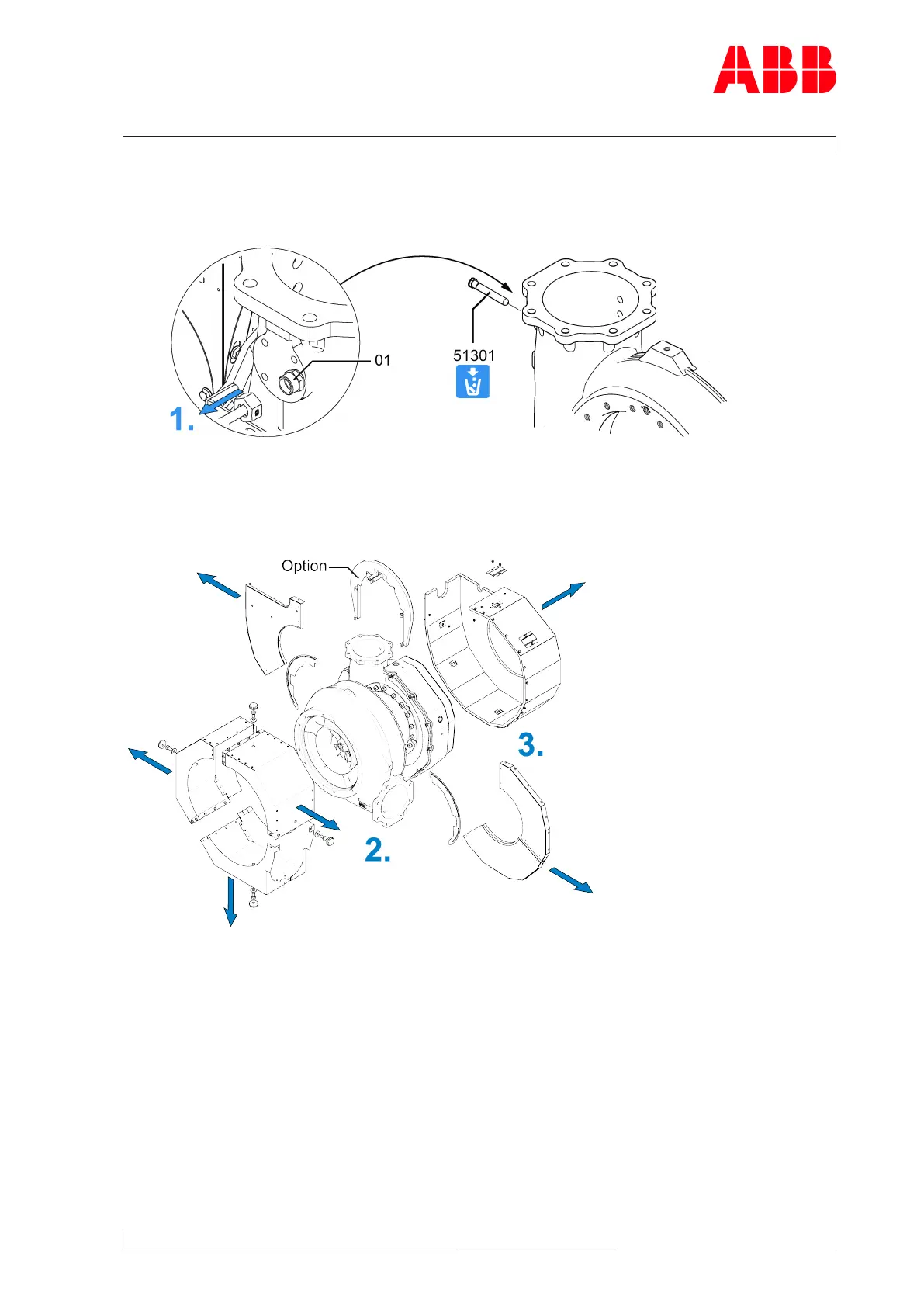 ABB

01

51301

1.

Option

3.

2.