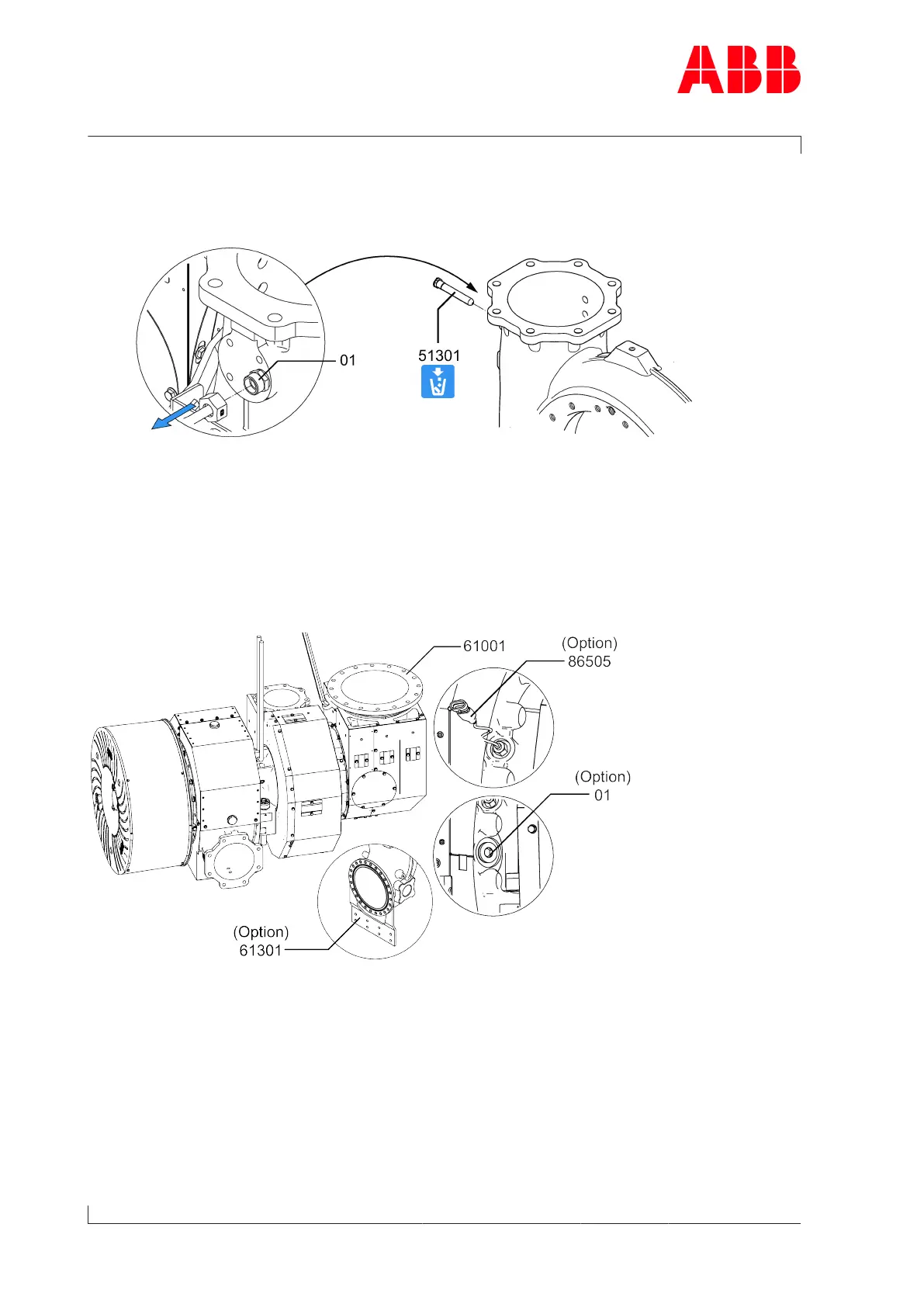 ABB

01

51301

61001

(Option)
86505

(Option)
01

(Option)
61301