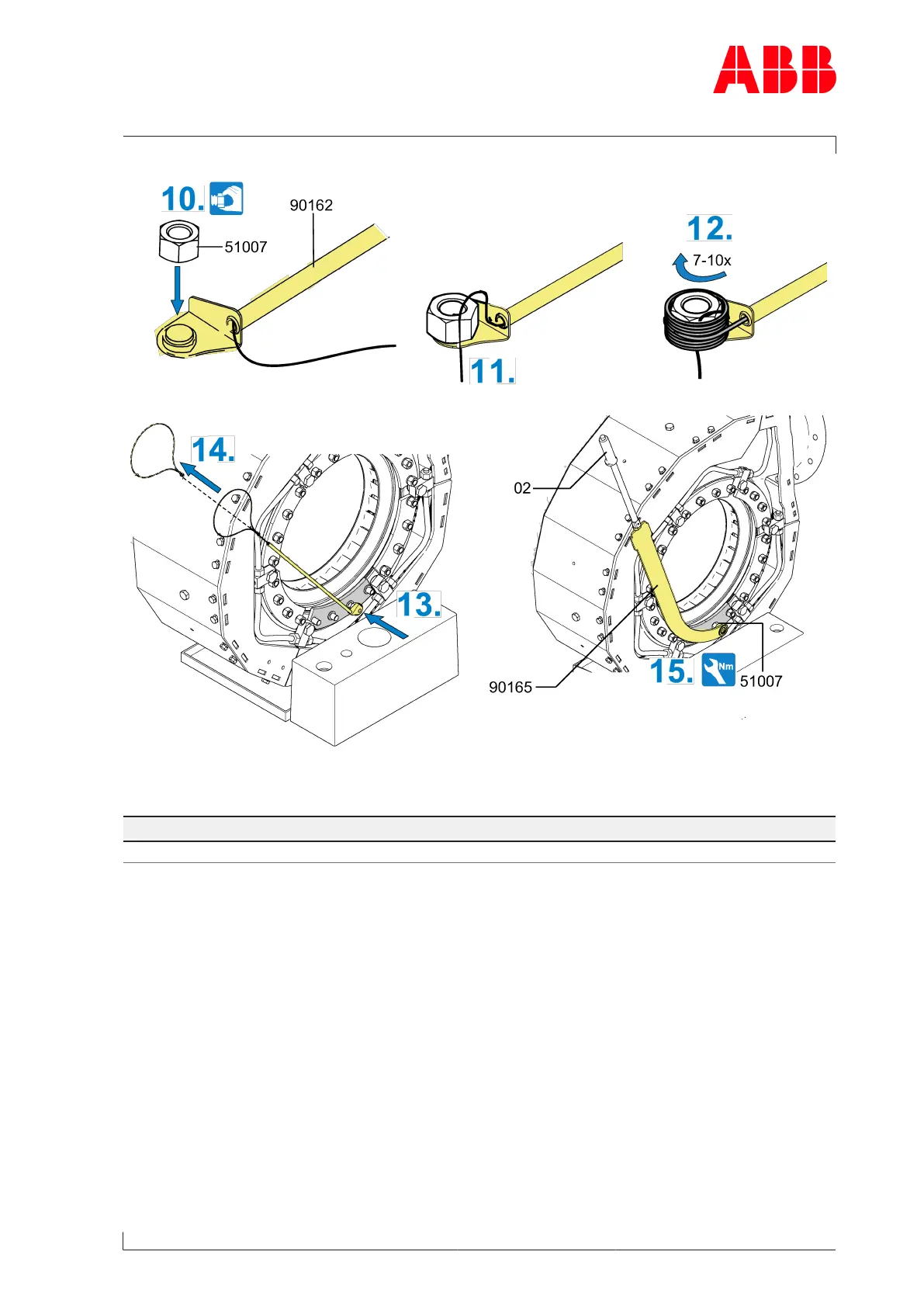 ABB

10.

90162

51007

11.

12.

7-10x

14.

13.

02

90165

15.

Nm

51007