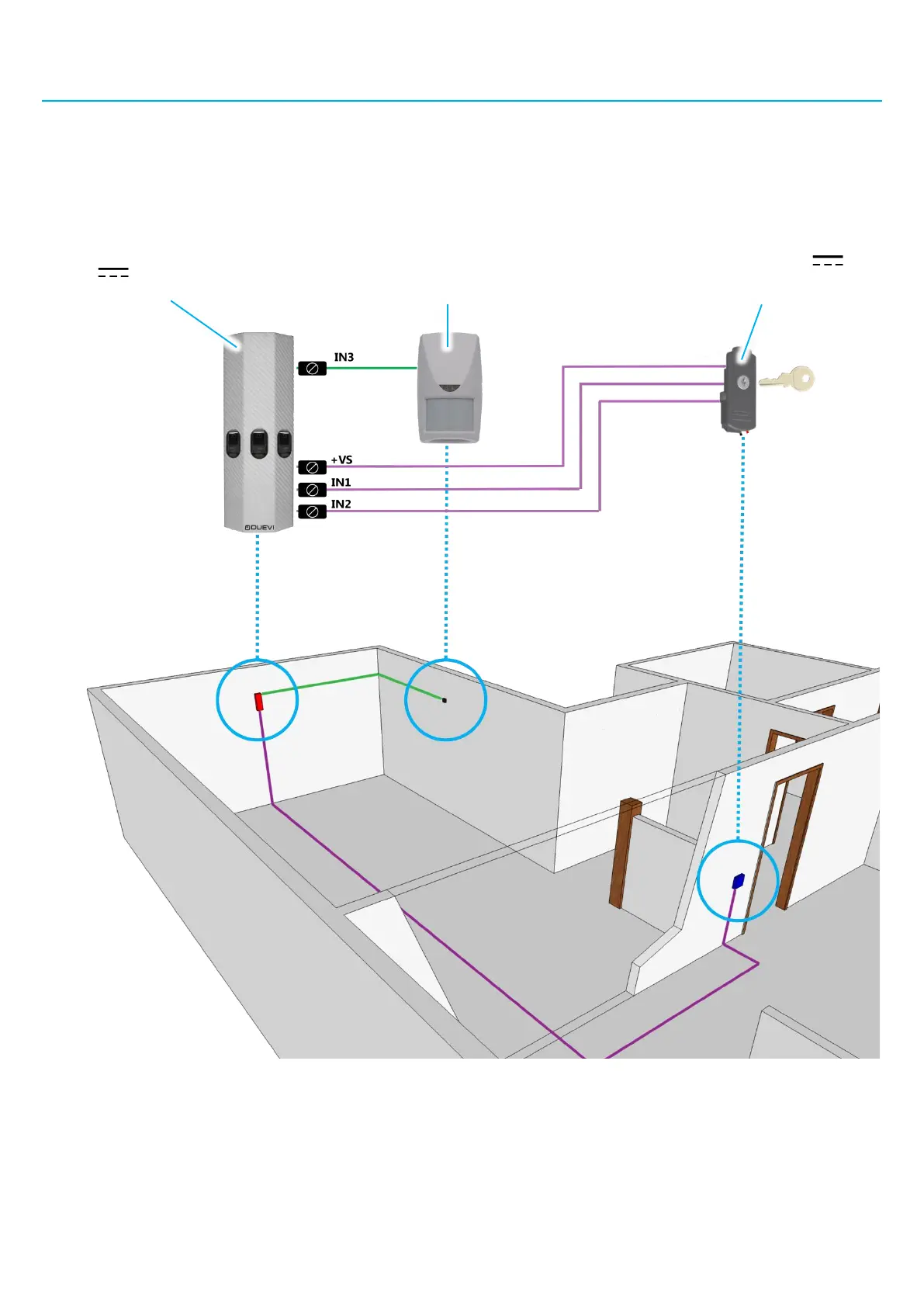 IN3

+VS

IN1

IN2

DUEVI