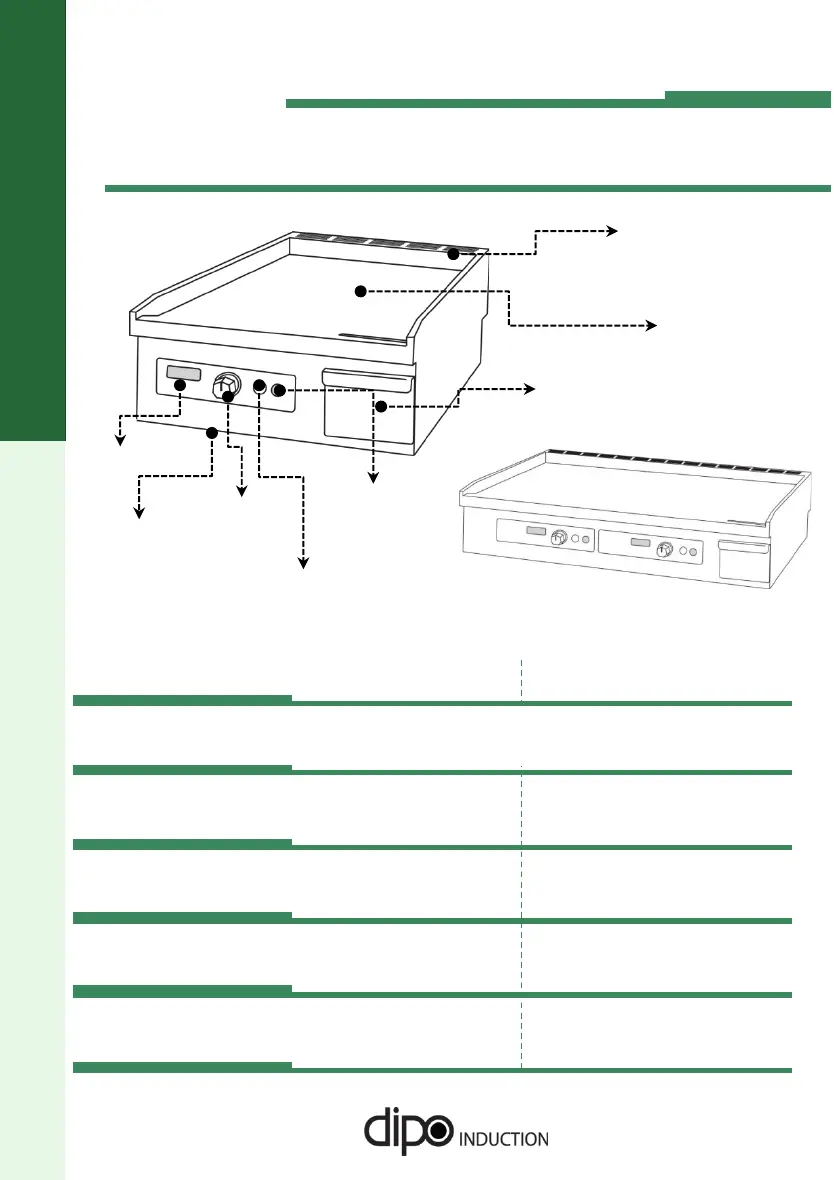 dipo INDUCTION