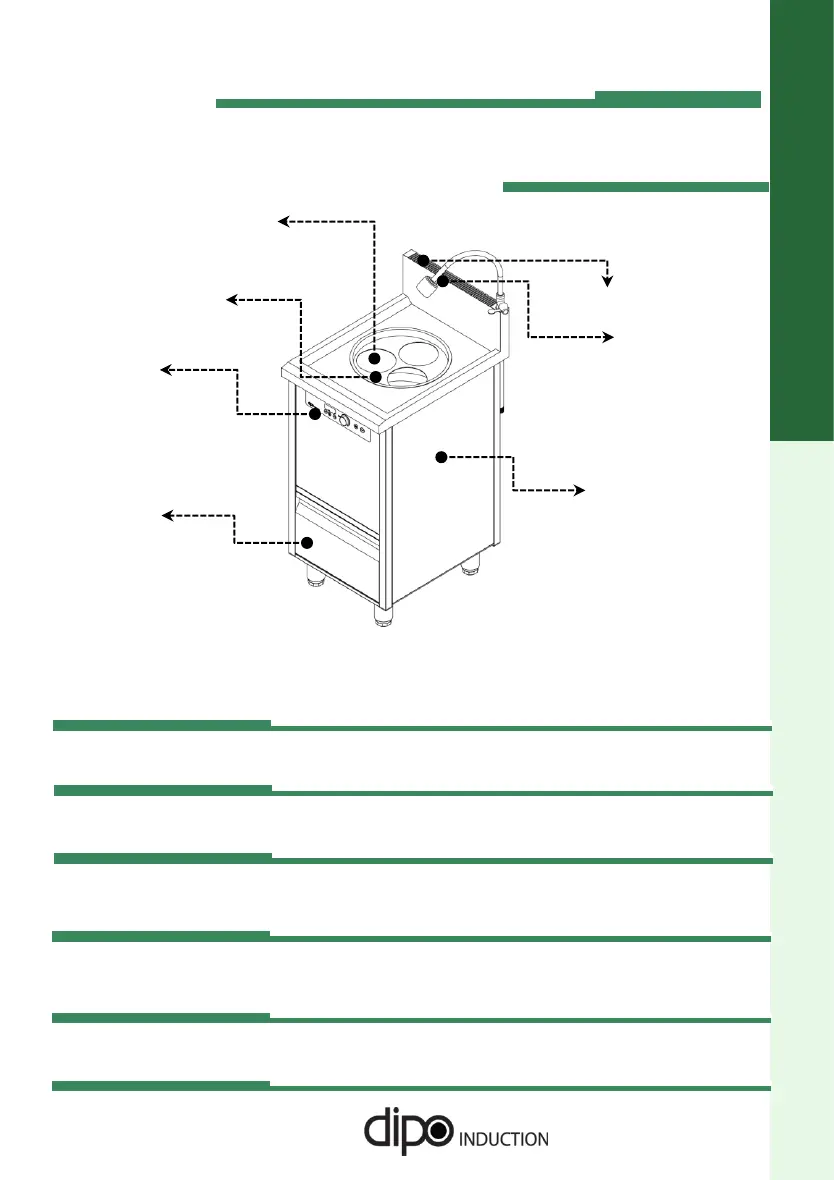 dipo INDUCTION