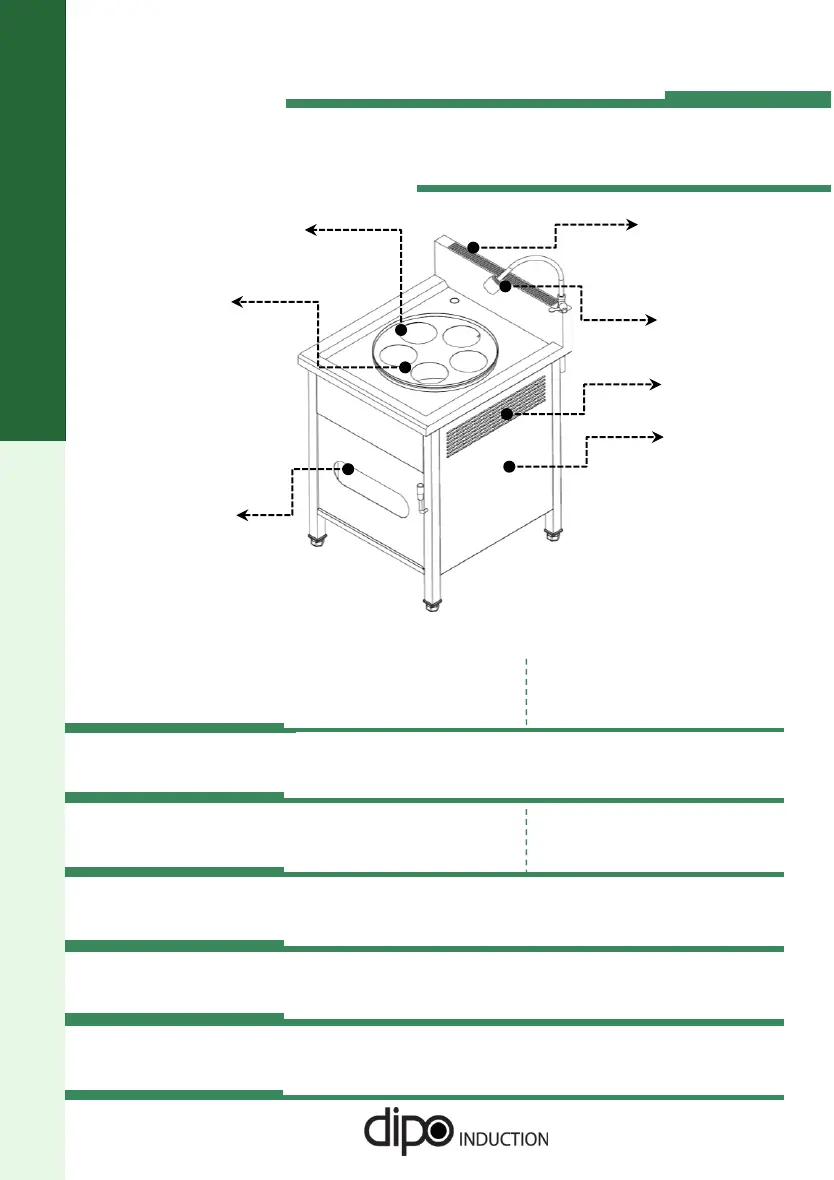 dipo INDUCTION