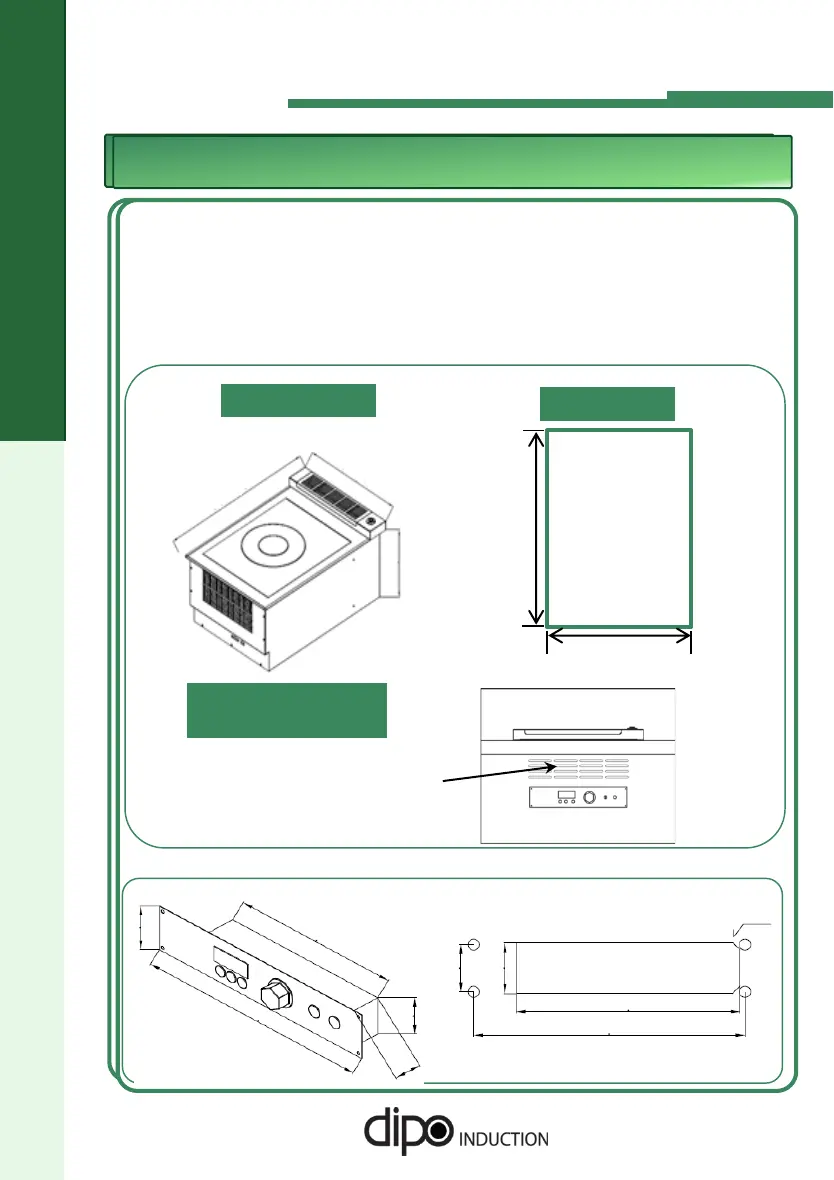 dipo INDUCTION