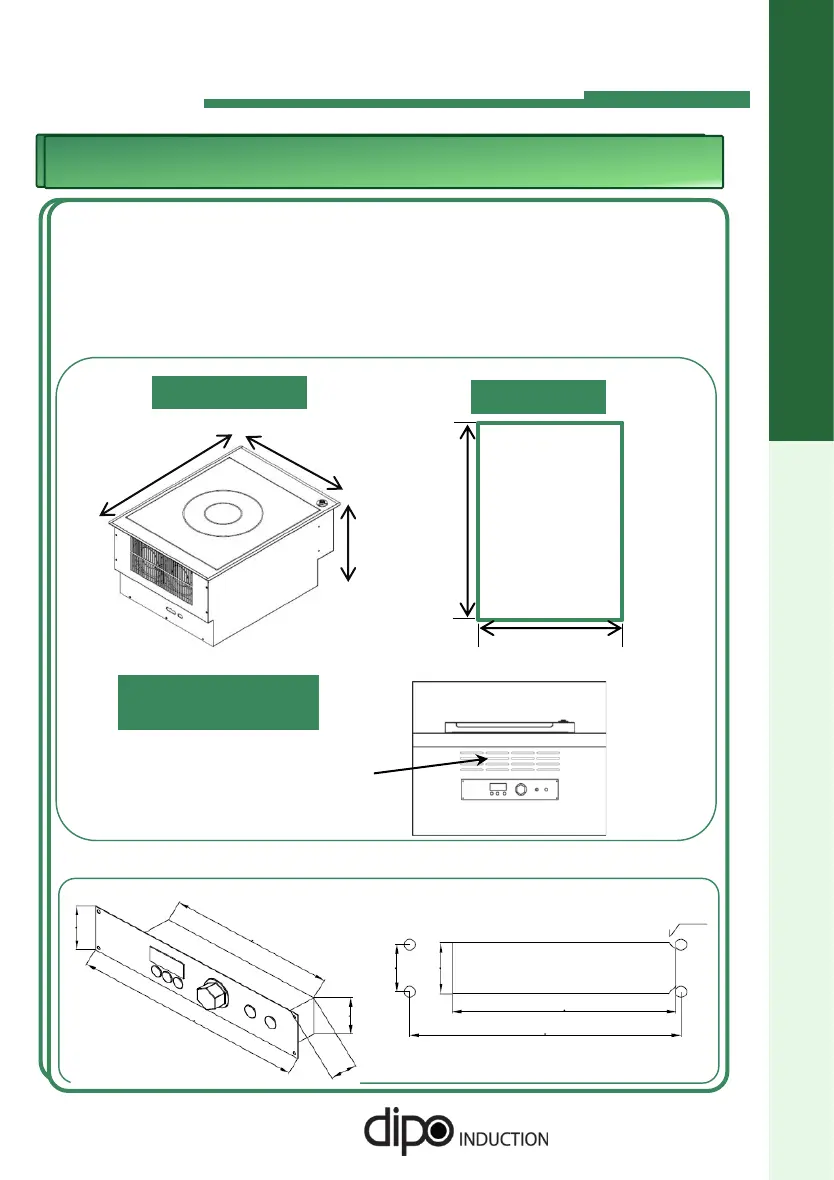 dipo INDUCTION