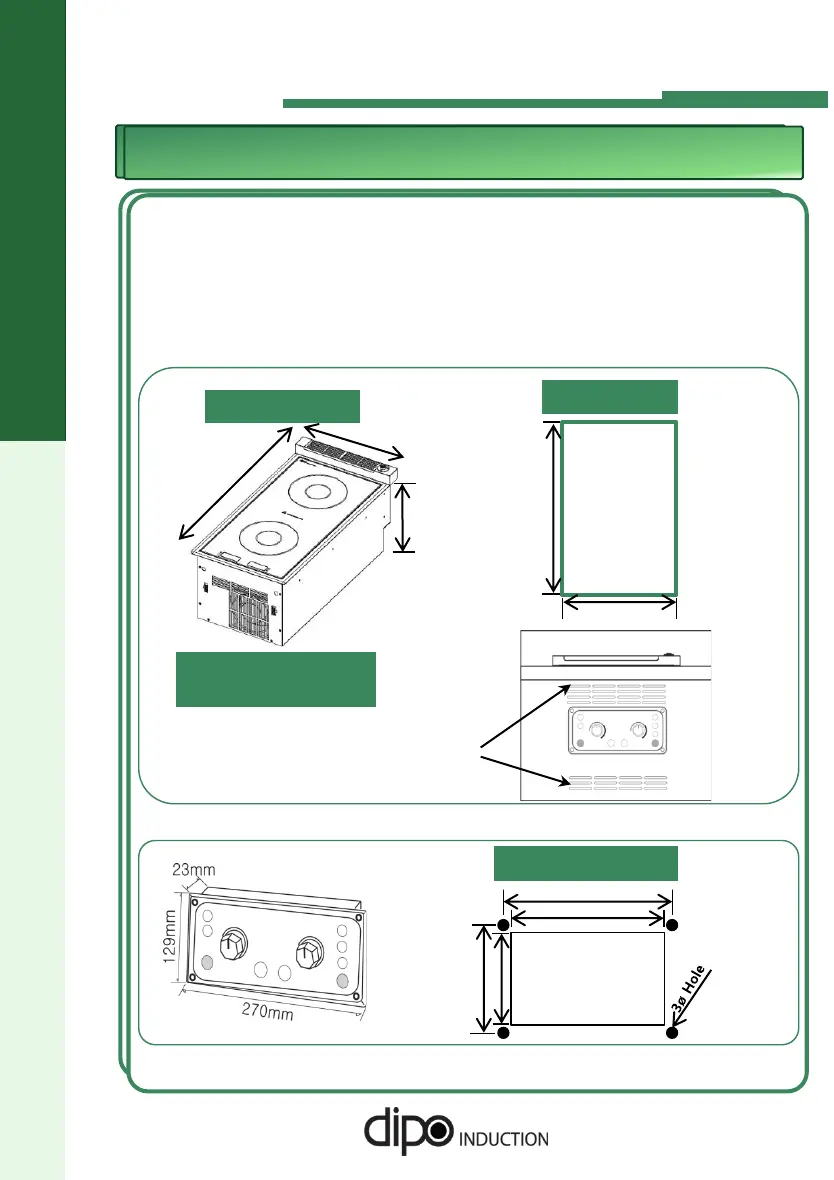 23mm

129mm

270mm

3ø Hole

dipo INDUCTION