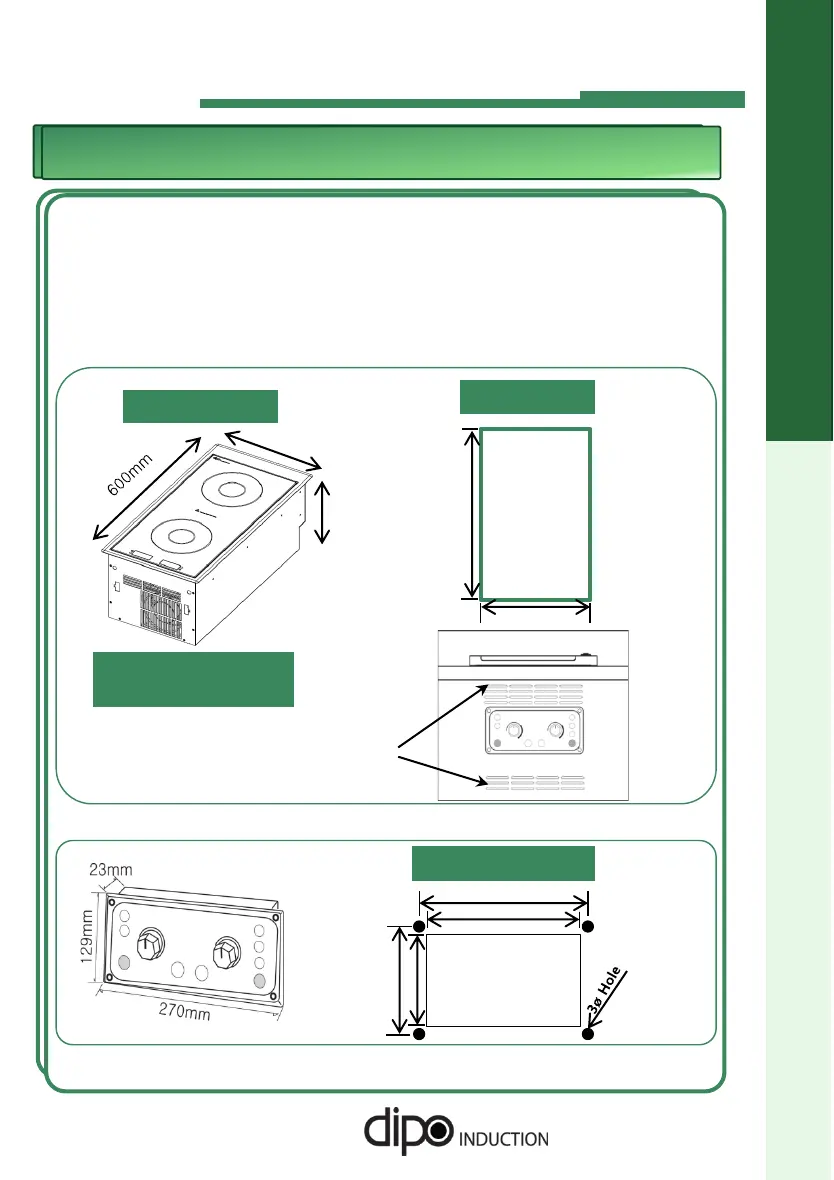 600mm

23mm

129mm

270mm

3ø Hole

dipo INDUCTION