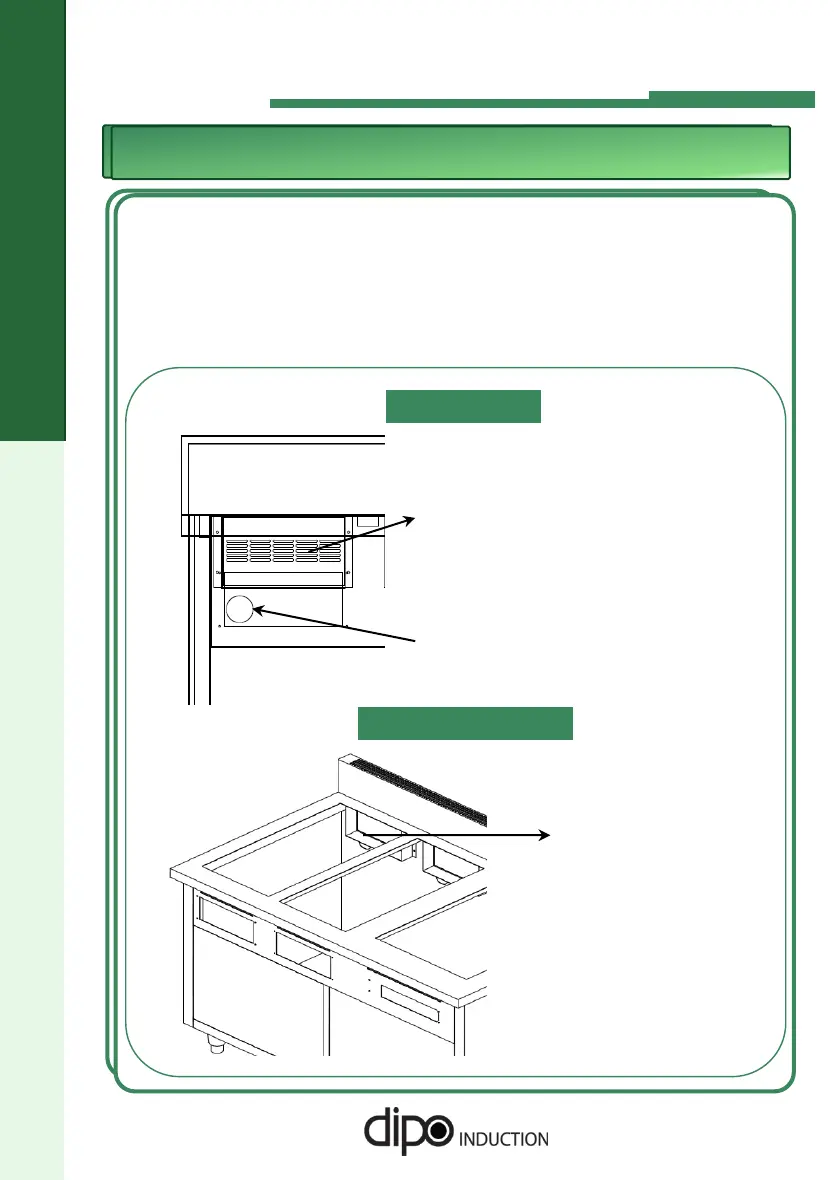 dipo INDUCTION