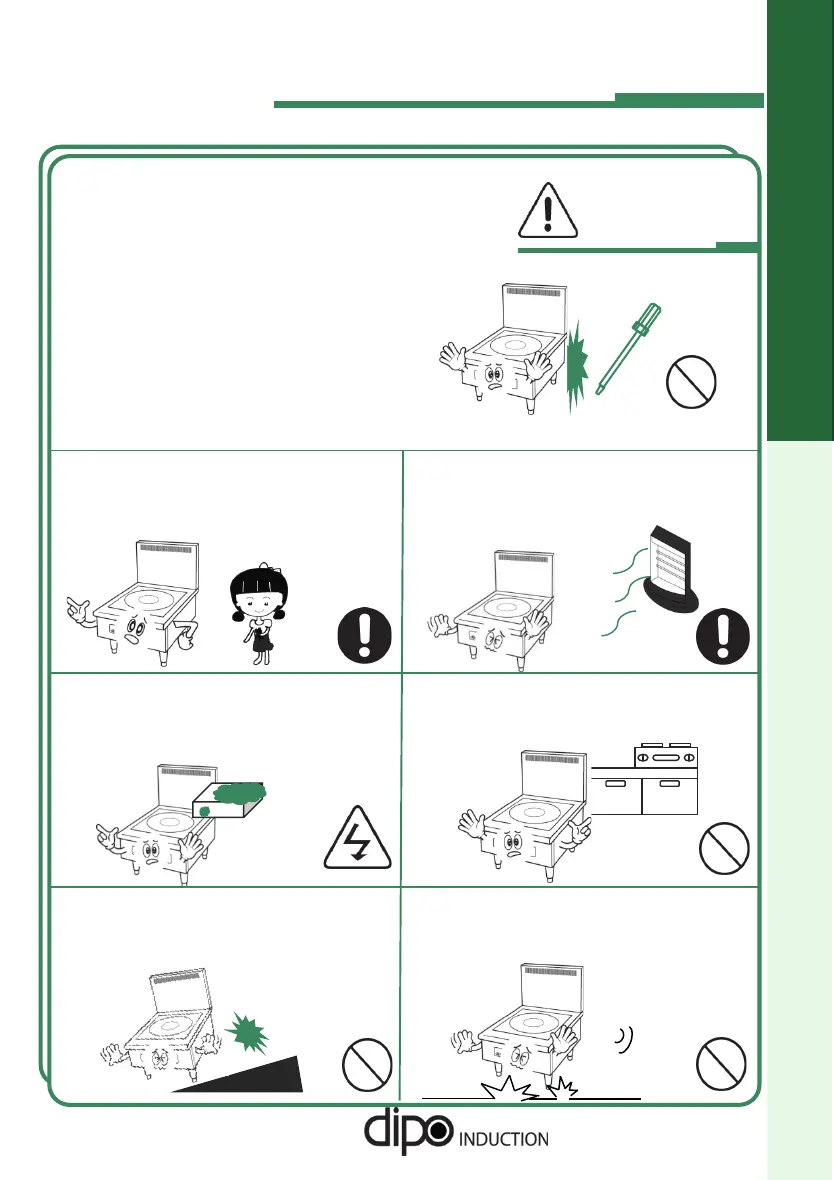 dipo INDUCTION