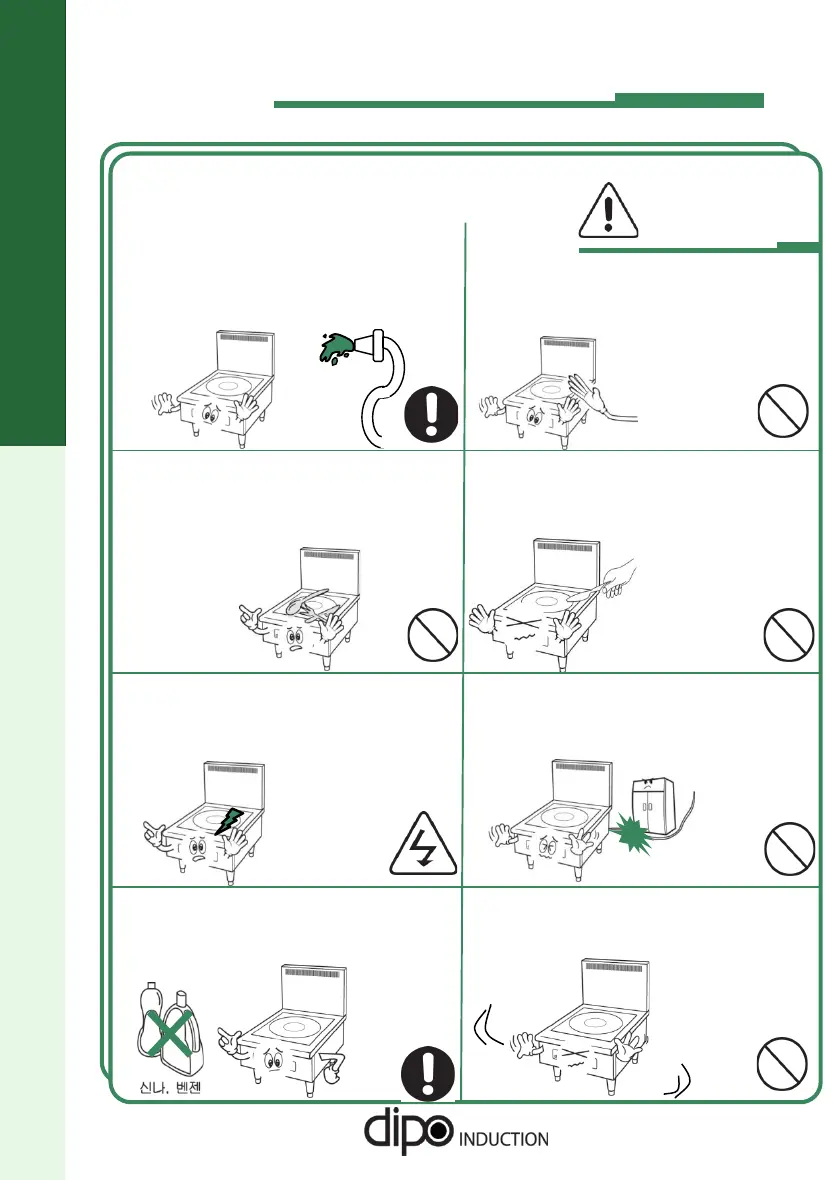 신나, 벤젠

dipo INDUCTION