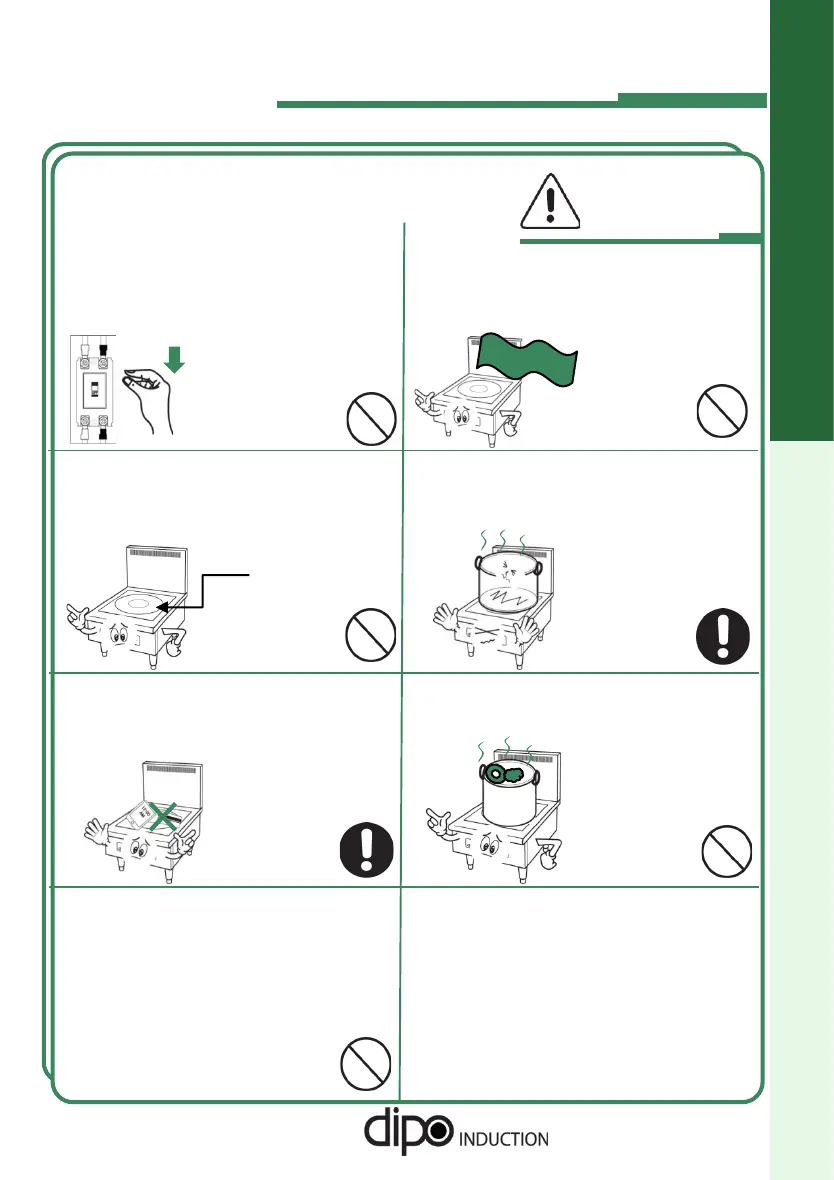 dipo INDUCTION