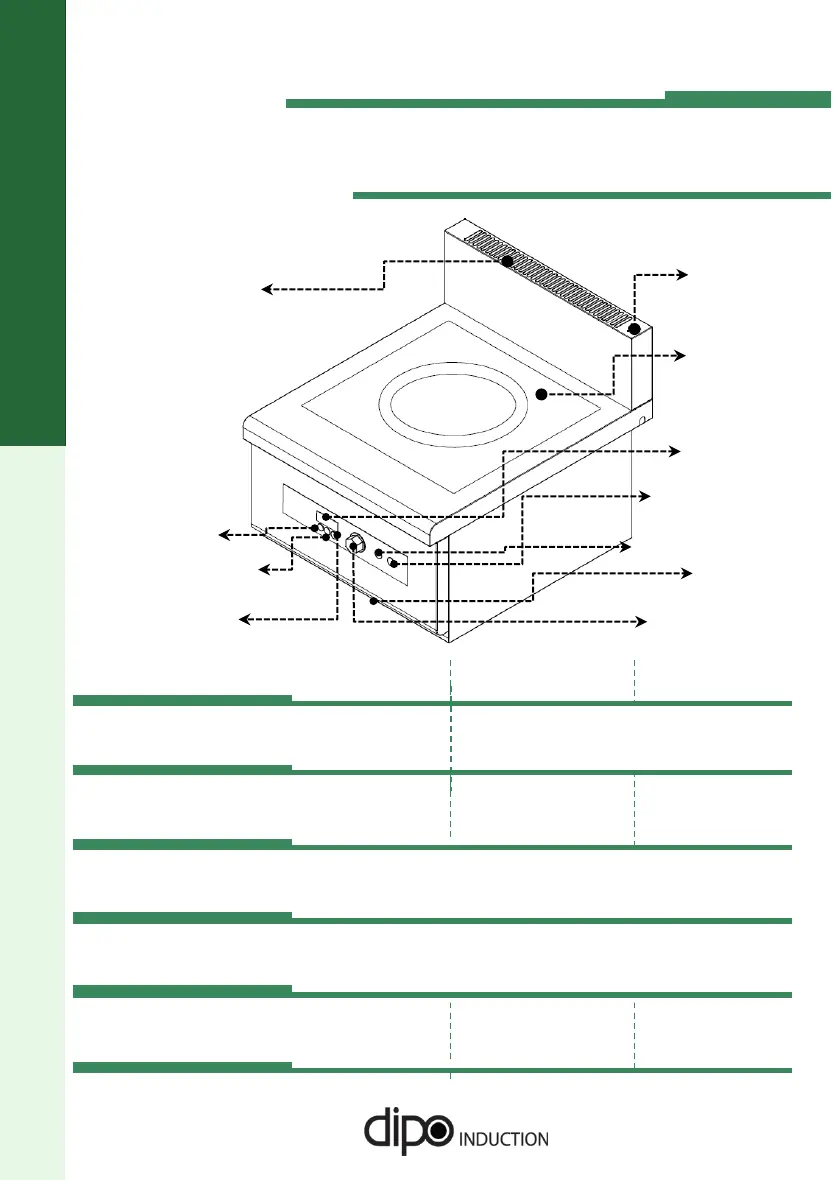 dipo INDUCTION