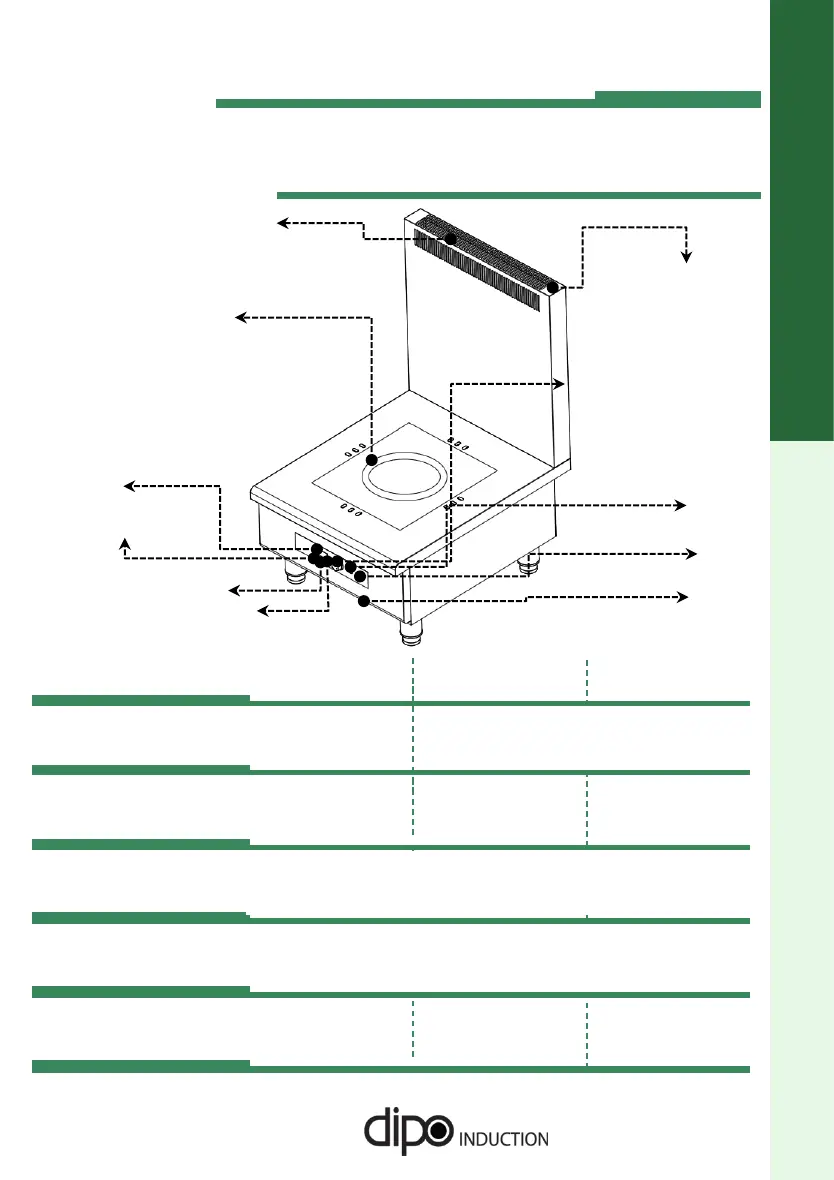 dipo INDUCTION