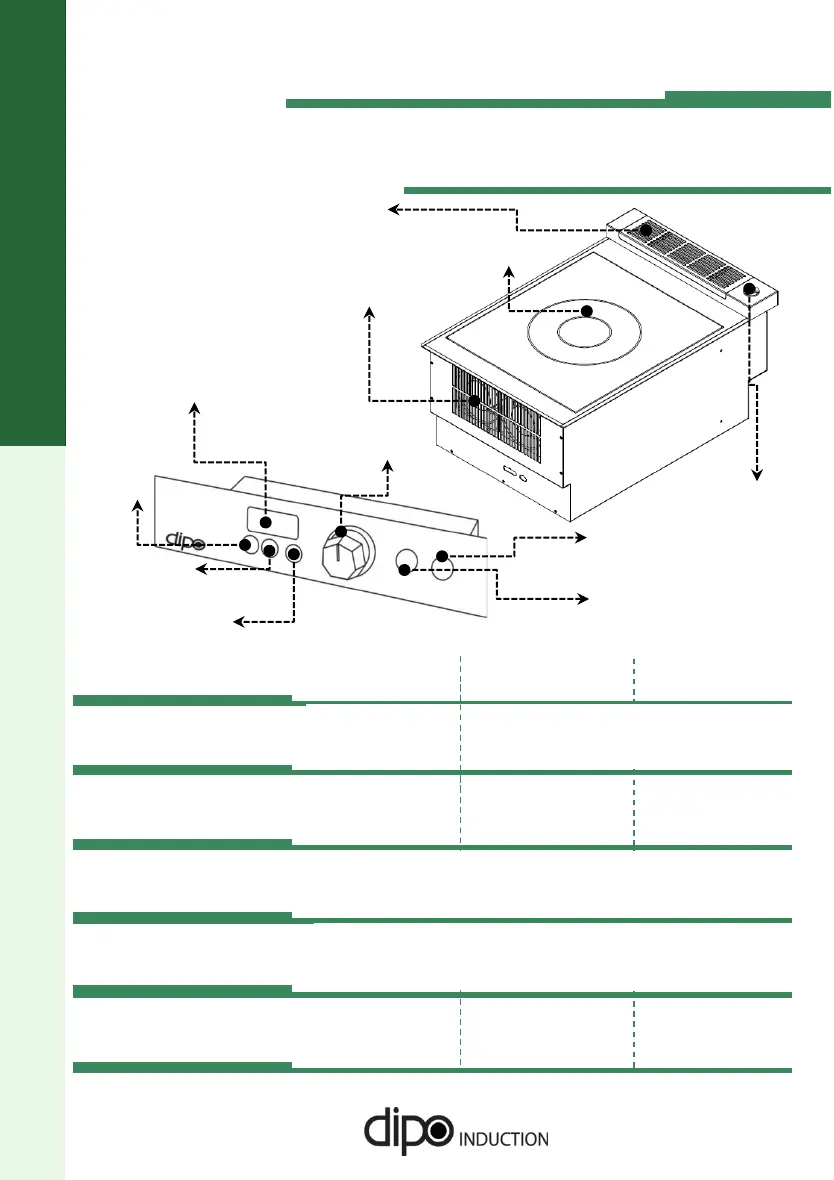 dipo

dipo INDUCTION