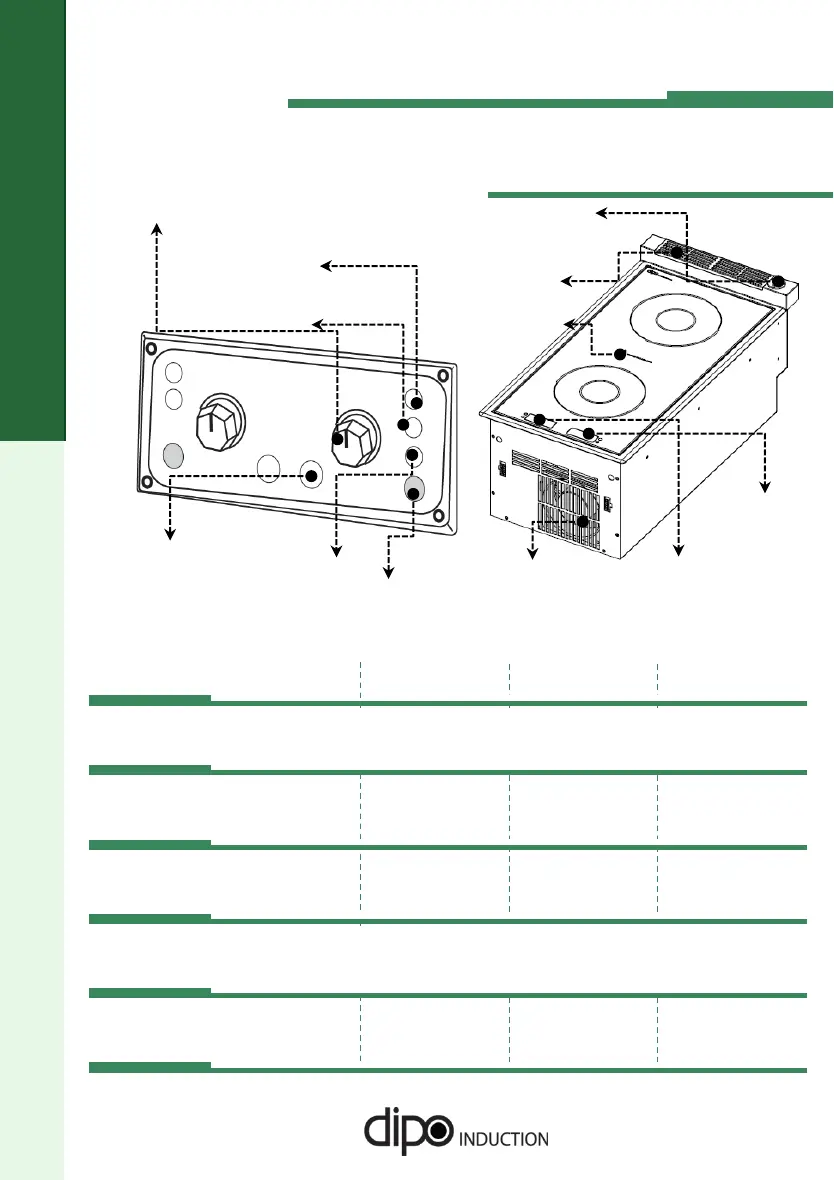 dipo INDUCTION