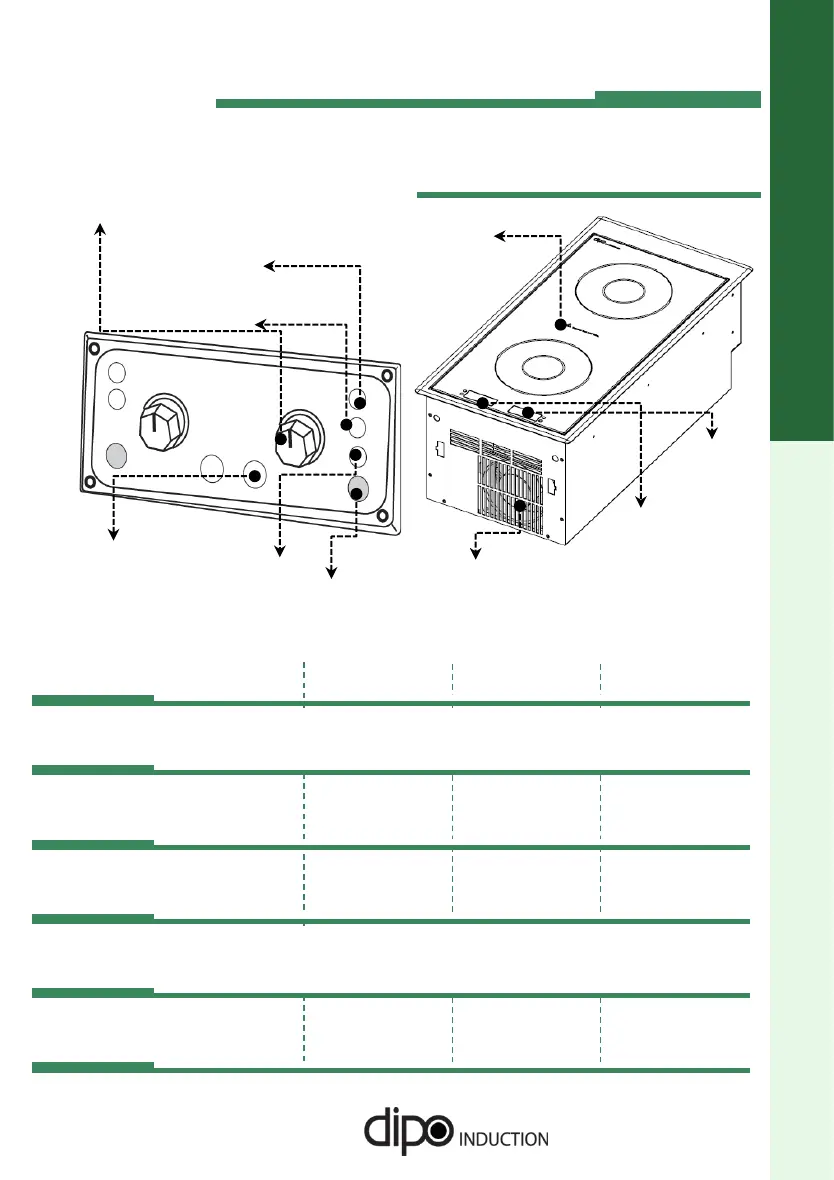 dipo INDUCTION