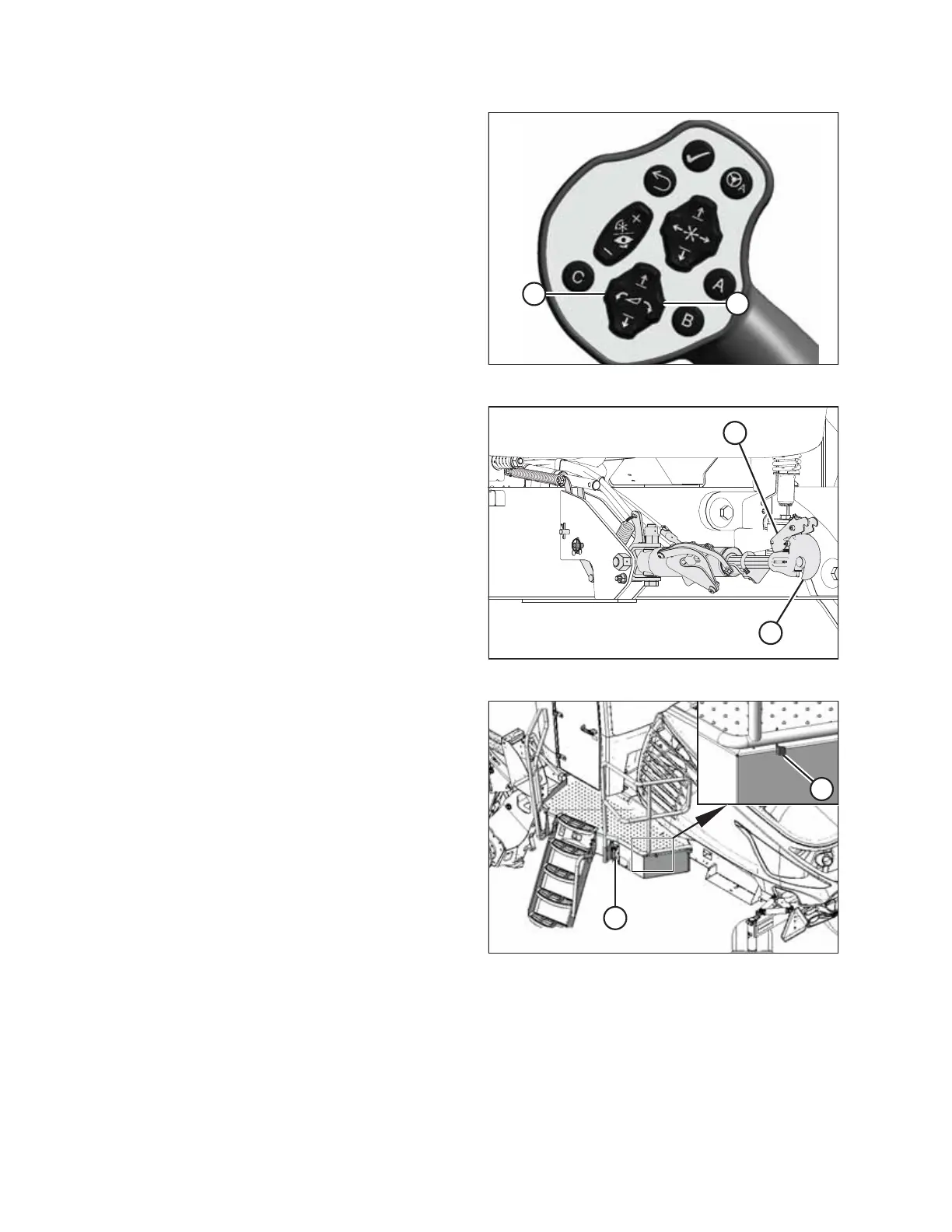 C
A
B