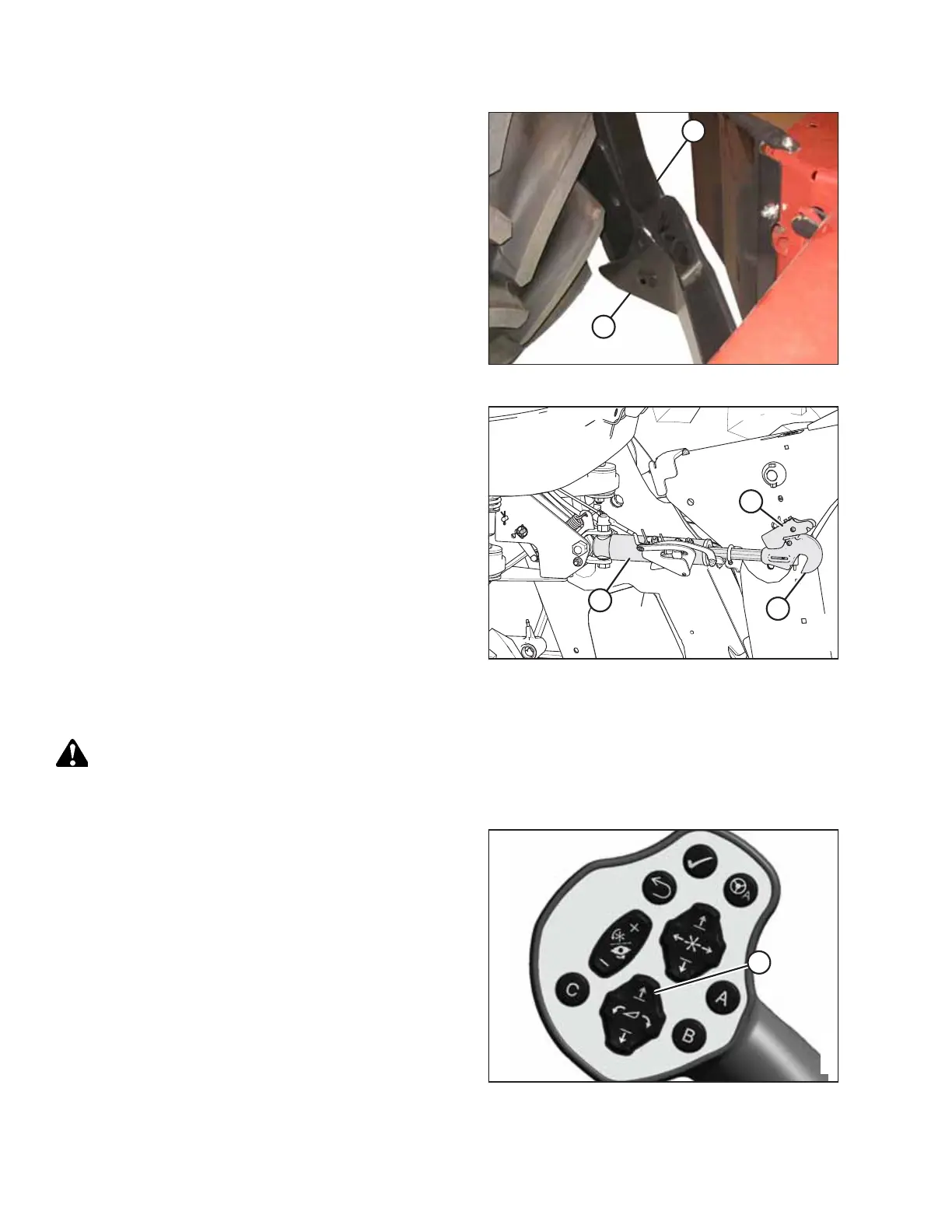 C
A
B