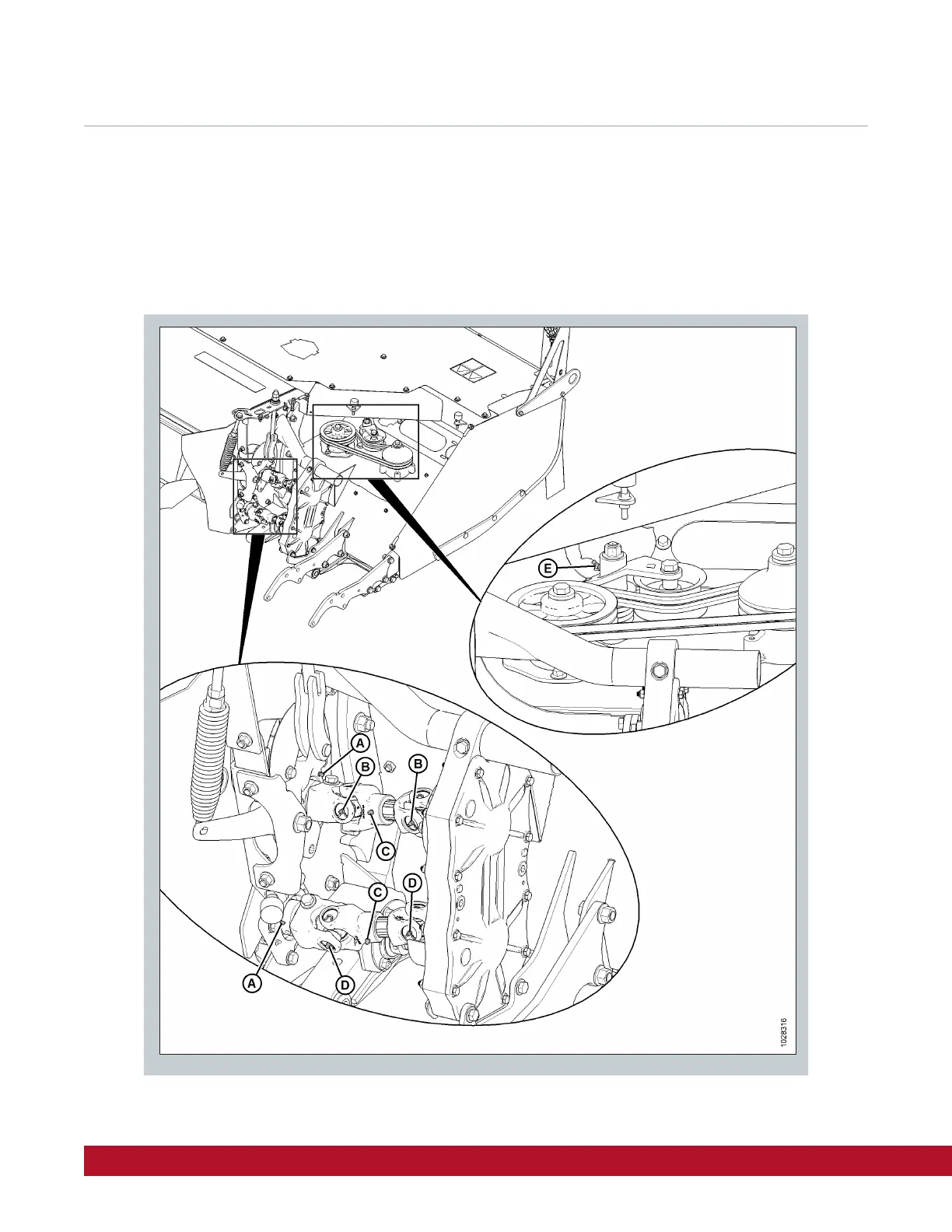 E

A

B

B

C

C

D

A

D

1028316